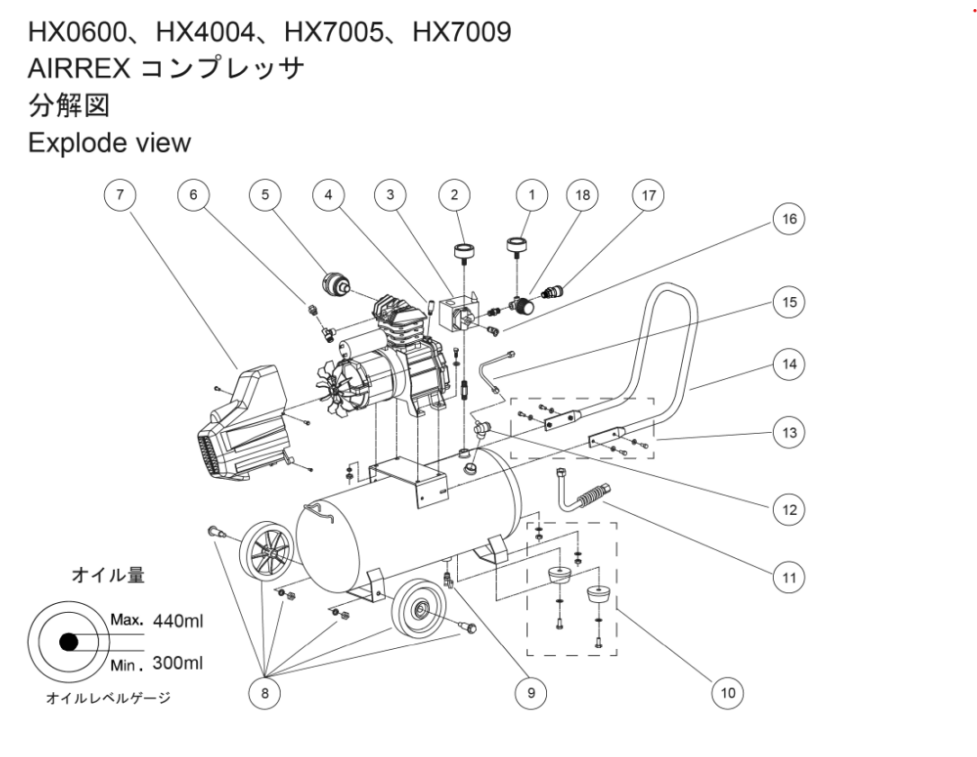 HX0600、HX4004、HX7005、HX7009
AIRREX コンプレッサ
分解図
Explode view

7 6 5 4 3 2 1 18 17
16
15
14
13
12
11
10
9
8

オイル量
Max. 440ml
Min. 300ml
オイルレベルゲージ