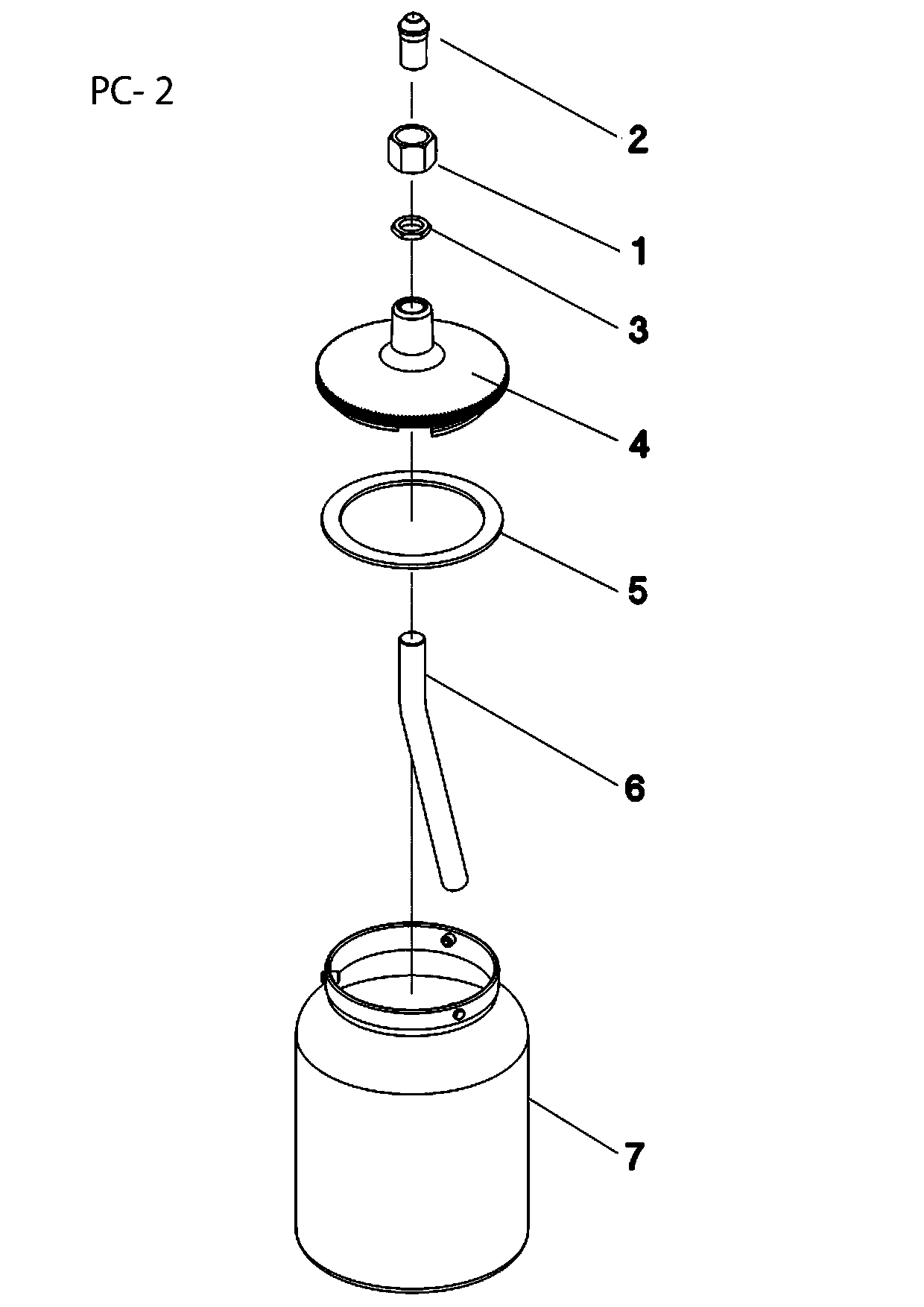 PC- 2

2

1

3

4

5

6

7