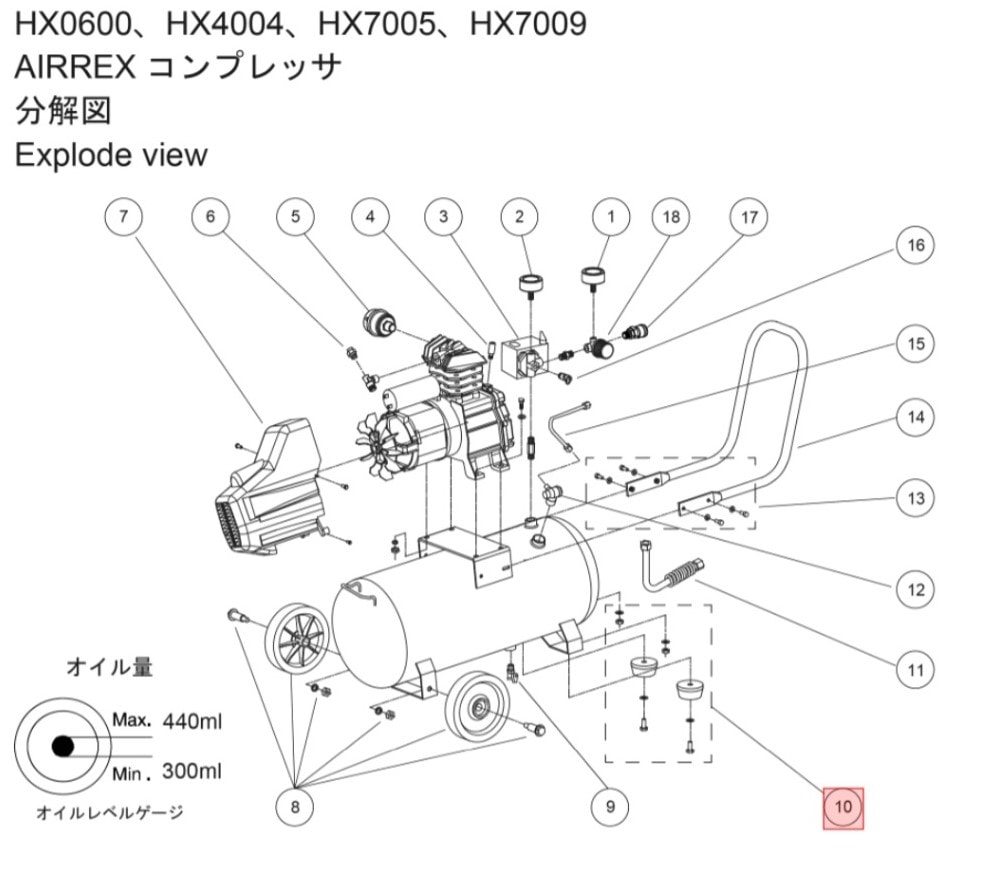 HX0600、HX4004、HX7005、HX7009
AIRREX コンプレッサ
分解図
Explode view

7 6 5 4 3 2 1 18 17

16

15

14

13

12

11

10

9

8

オイル量

Max. 440ml

Min. 300ml

オイルレベルゲージ