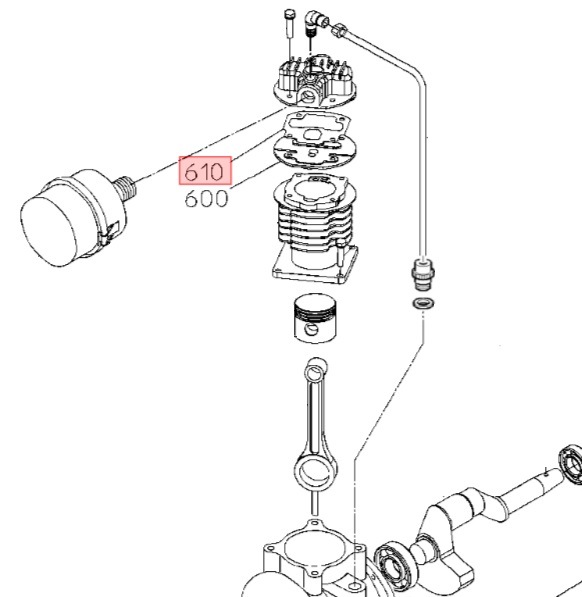 610
600