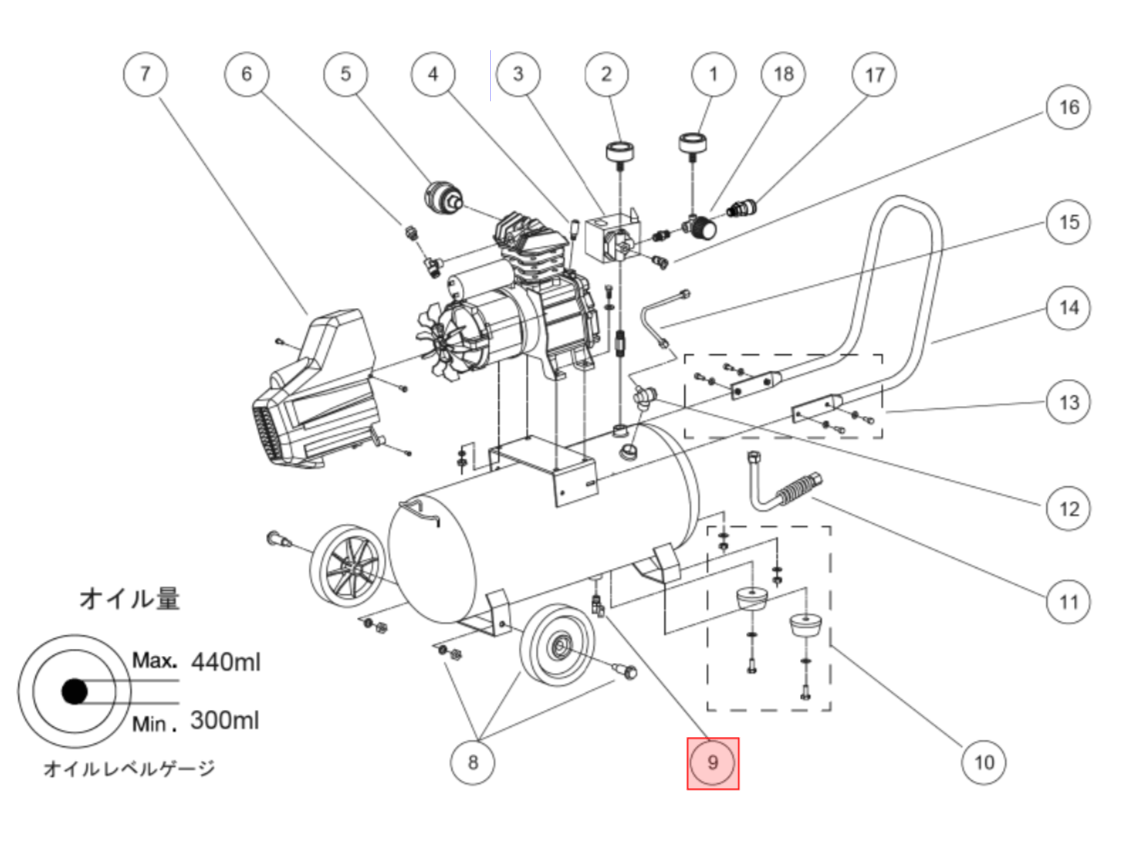 7 6 5 4 3 2 1 18 17

16

15

14

13

12

11

10

9

8

オイル量

Max. 440ml

Min. 300ml

オイルレベルゲージ