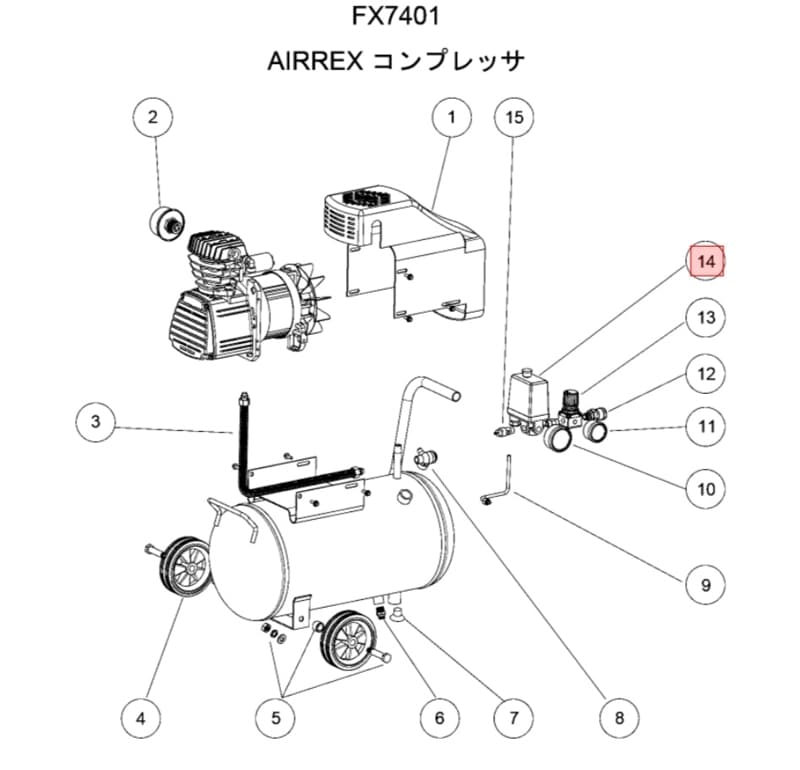 FX7401

AIRREX コンプレッサ

2
1
15
14
13
12
11
10
9
3
4
5
6
7
8