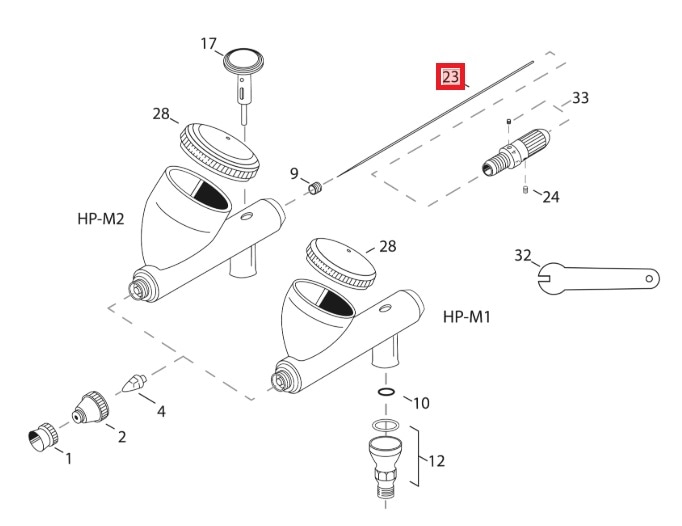 17
23
33
28
9
24
HP-M2
28
32
HP-M1
4
10
2
1
12