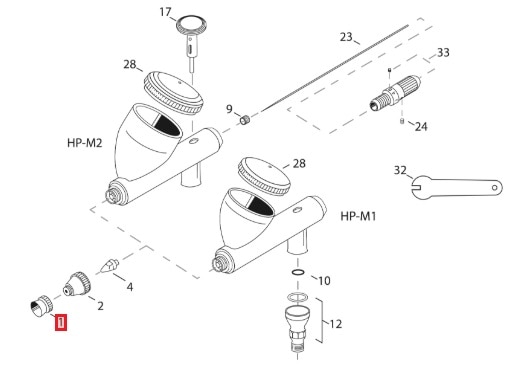 17
23
33
28
9
24
HP-M2
28
32
HP-M1
4
10
2
1
12