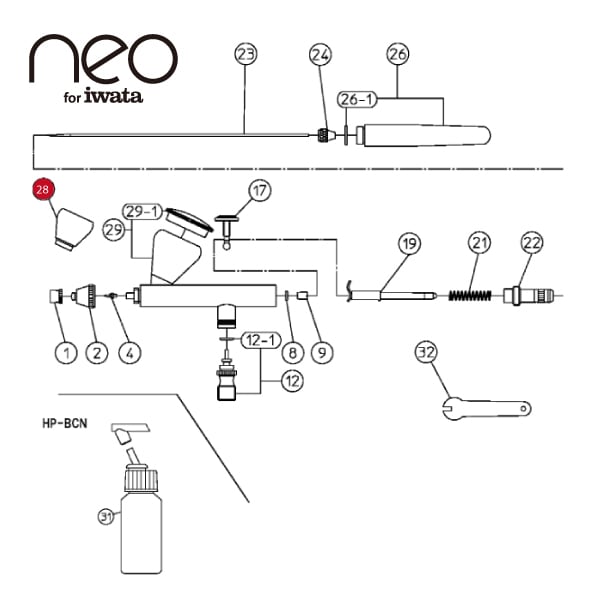 neo
for iwata

23
24
26
26-1
28
29-1
29
17
19
21
22
1
2
4
12-1
8
9
12
32
HP-BCN
31