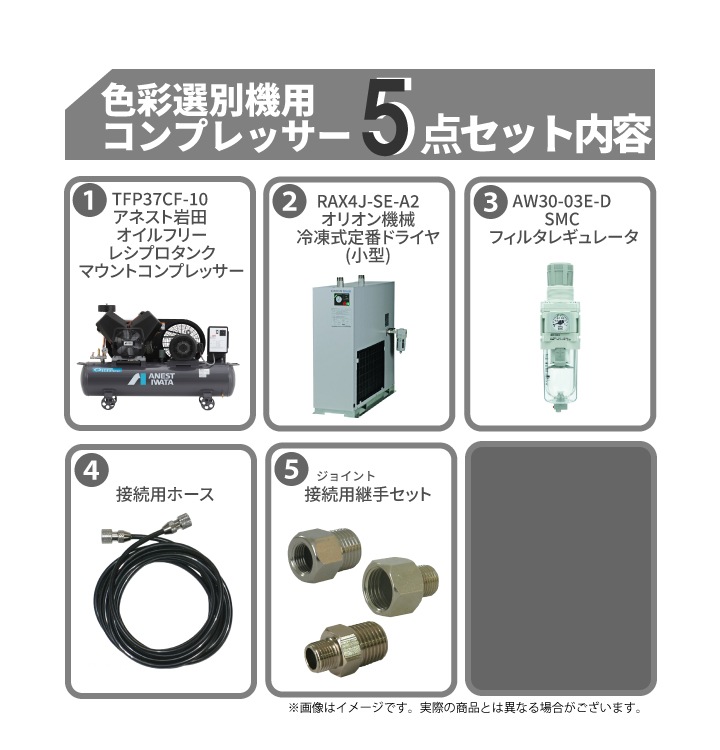 色彩選別機用
コンプレッサー 5点セット内容

1 TFP37CF-10
アネスト岩田
オイルフリー
レシプロタンク
マウントコンプレッサー

ANEST IWATA

2 RAX4J-SE-A2
オリオン機械
冷凍式定番ドライヤ
(小型)

3 AW30-03E-D
SMC
フィルタレギュレータ

4
接続用ホース

5
ジョイント
接続用継手セット

※画像はイメージです。実際の商品とは異なる場合がございます。