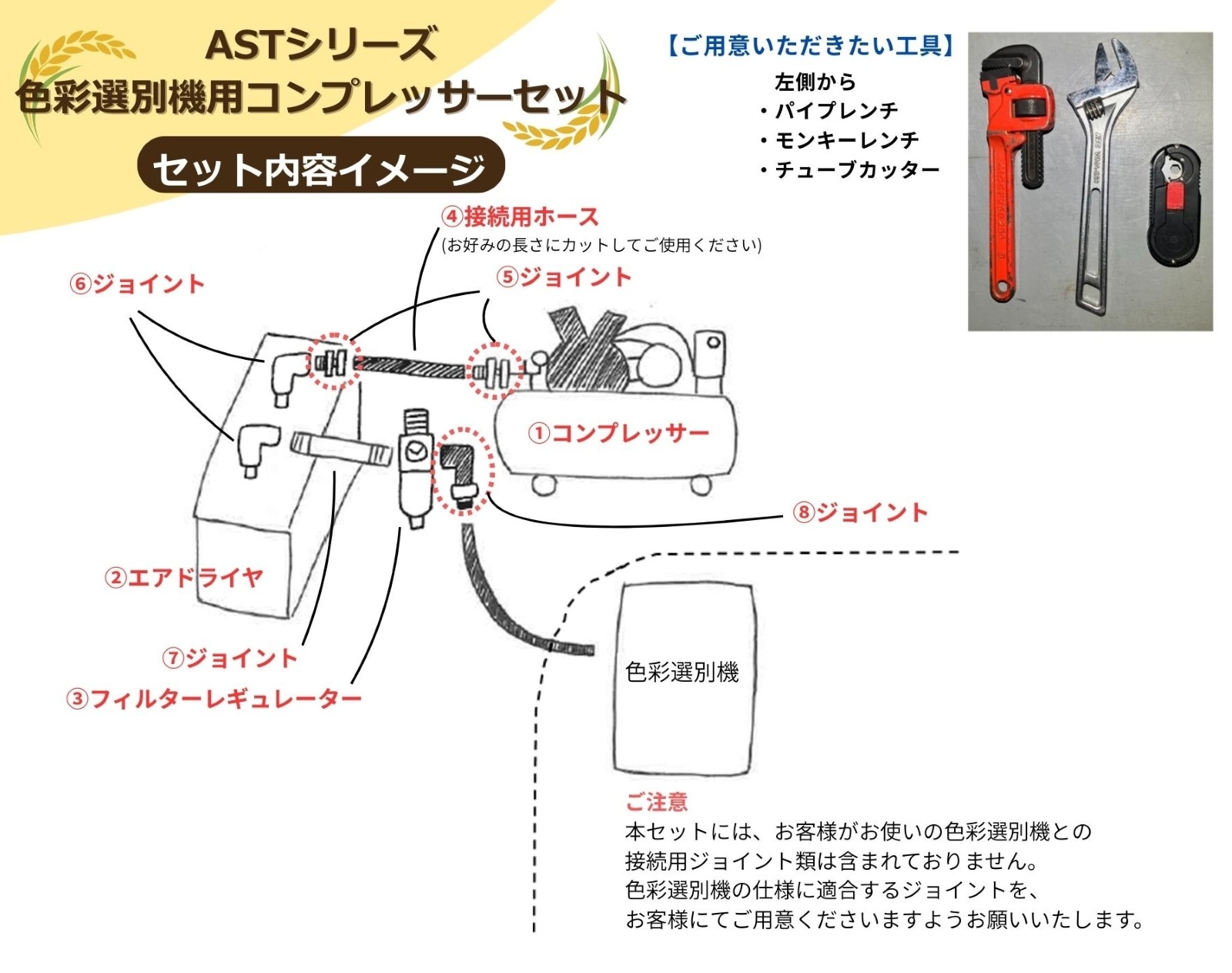 ASTシリーズ
色彩選別機用コンプレッサーセット

セット内容イメージ

【ご用意いただきたい工具】
左側から
・パイプレンチ
・モンキーレンチ
・チューブカッター

④接続用ホース
(お好みの長さにカットしてご使用ください)

⑥ジョイント

⑤ジョイント

①コンプレッサー

⑧ジョイント

②エアドライヤ

⑦ジョイント

③フィルターレギュレーター

色彩選別機

ご注意
本セットには、お客様がお使いの色彩選別機との接続用ジョイント類は含まれておりません。
色彩選別機の仕様に適合するジョイントを、お客様にてご用意くださいますようお願いいたします。