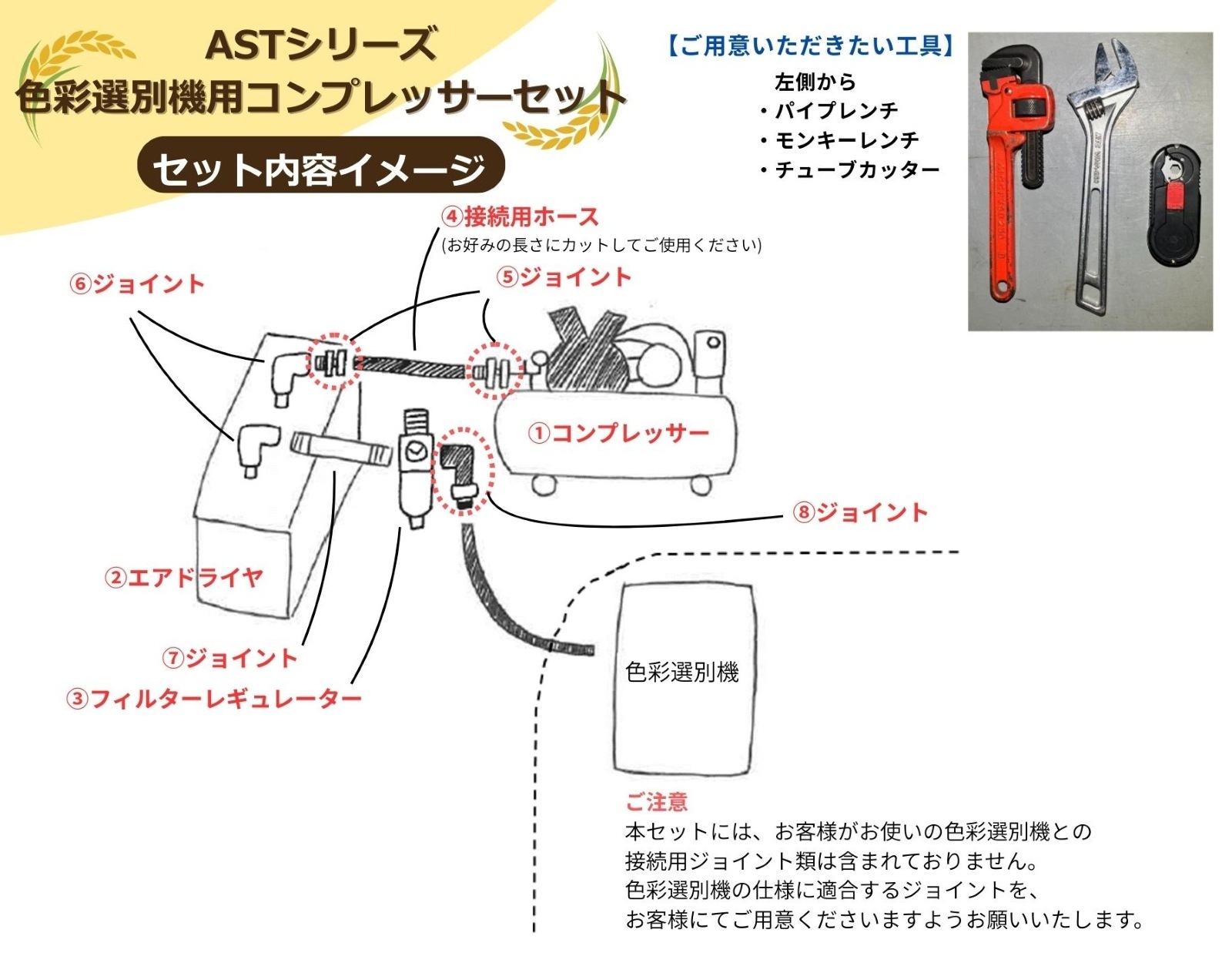 ASTシリーズ
色彩選別機用コンプレッサーセット

セット内容イメージ

【ご用意いただきたい工具】
左側から
・パイプレンチ
・モンキーレンチ
・チューブカッター

④接続用ホース
(お好みの長さにカットしてご使用ください)

⑥ジョイント

⑤ジョイント

①コンプレッサー

⑧ジョイント

②エアドライヤ

⑦ジョイント

③フィルターレギュレーター

色彩選別機

ご注意
本セットには、お客様がお使いの色彩選別機との接続用ジョイント類は含まれておりません。
色彩選別機の仕様に適合するジョイントを、お客様にてご用意くださいますようお願いいたします。