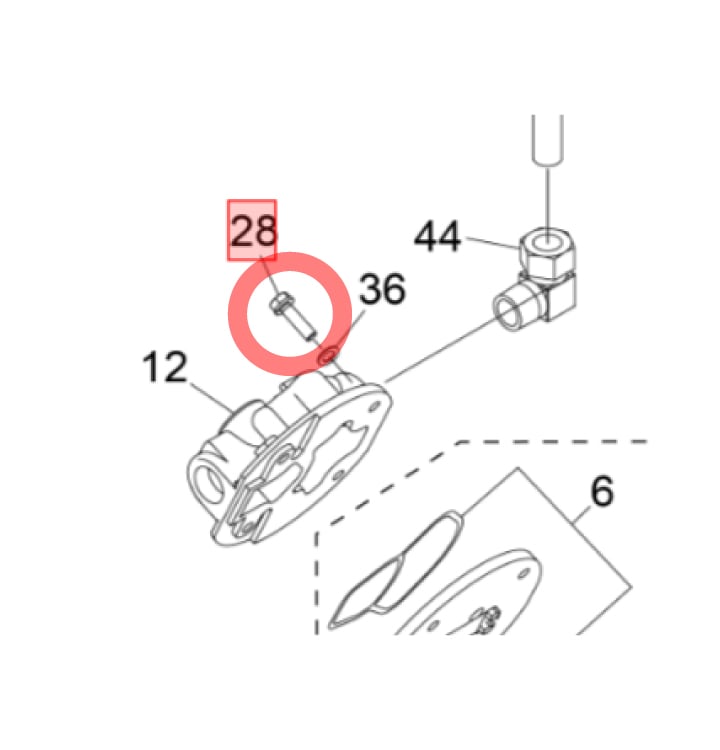 28
44
36
12
6