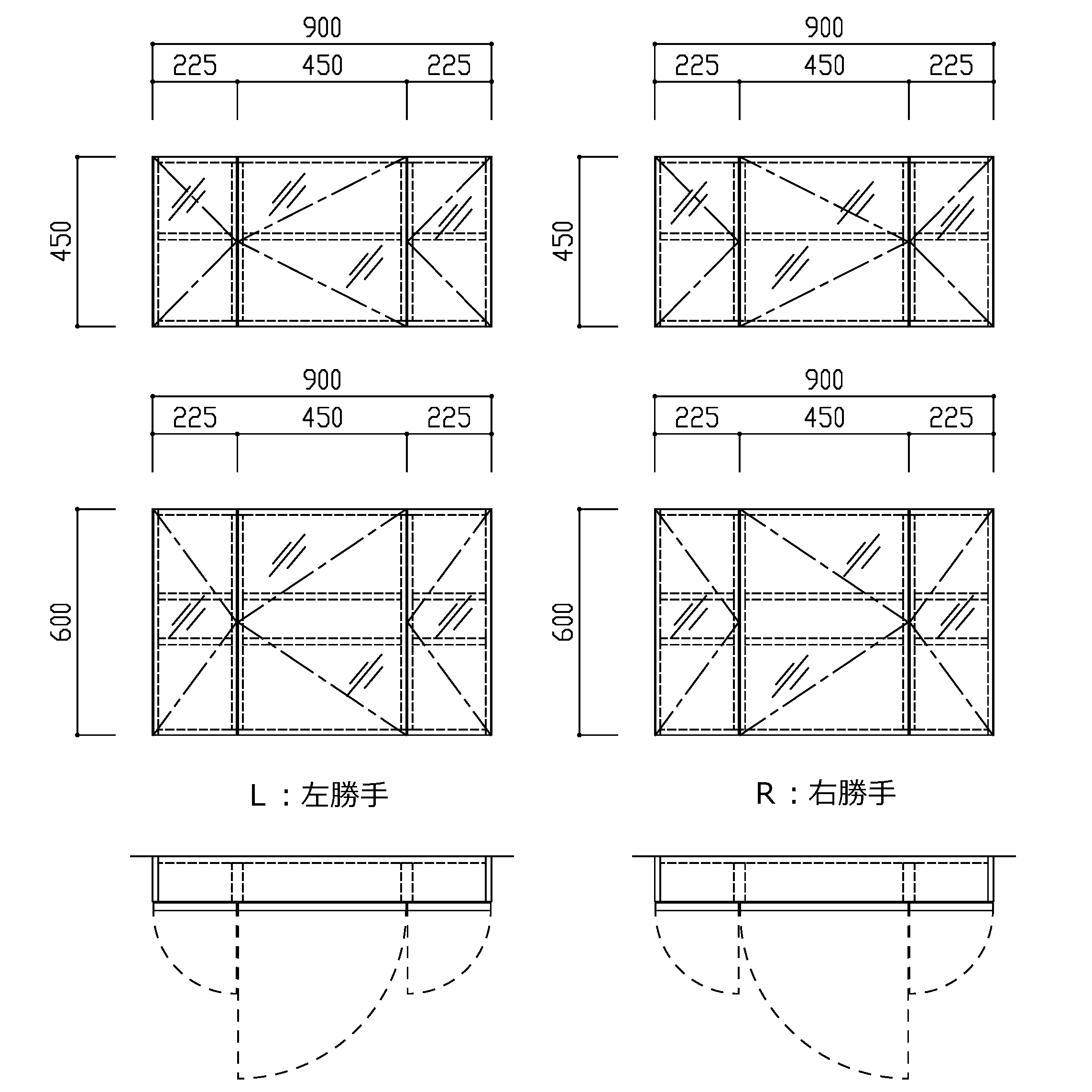 900
225 450 225
450

900
225 450 225
450

900
225 450 225
600

900
225 450 225
600

L：左勝手

R：右勝手