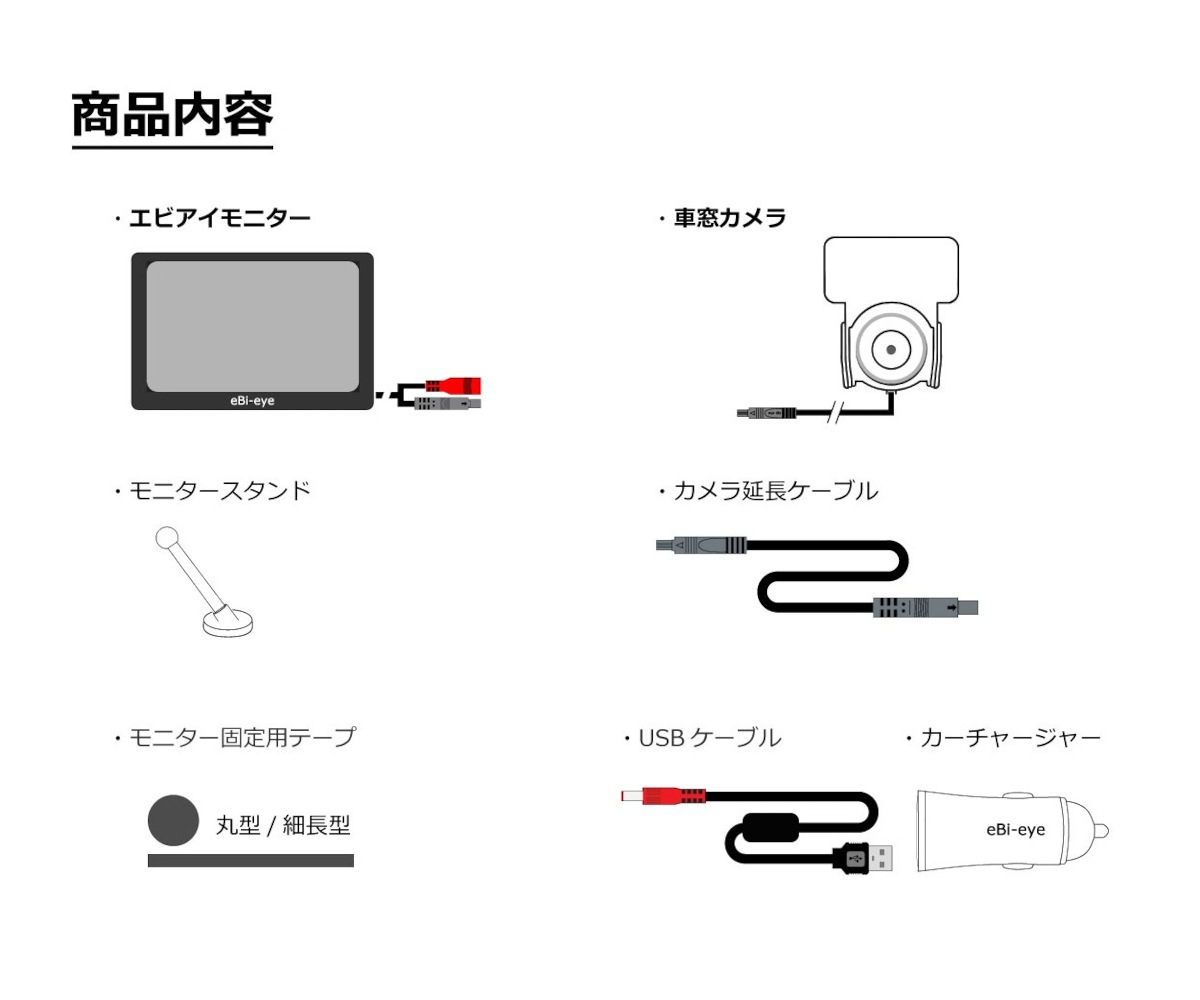 商品内容

・エビアイモニター

eBi-eye

・車窓カメラ

・モニタースタンド

・カメラ延長ケーブル

・モニター固定用テープ

丸型 / 細長型

・USB ケーブル

・カーチャージャー

eBi-eye