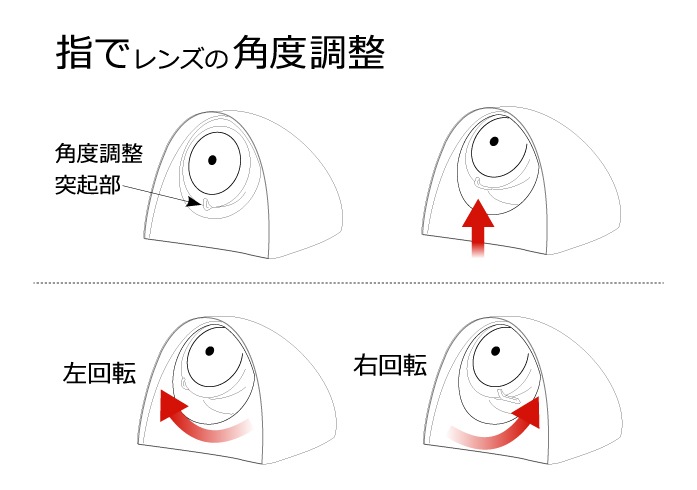 指でレンズの角度調整

角度調整
突起部

左回転

右回転