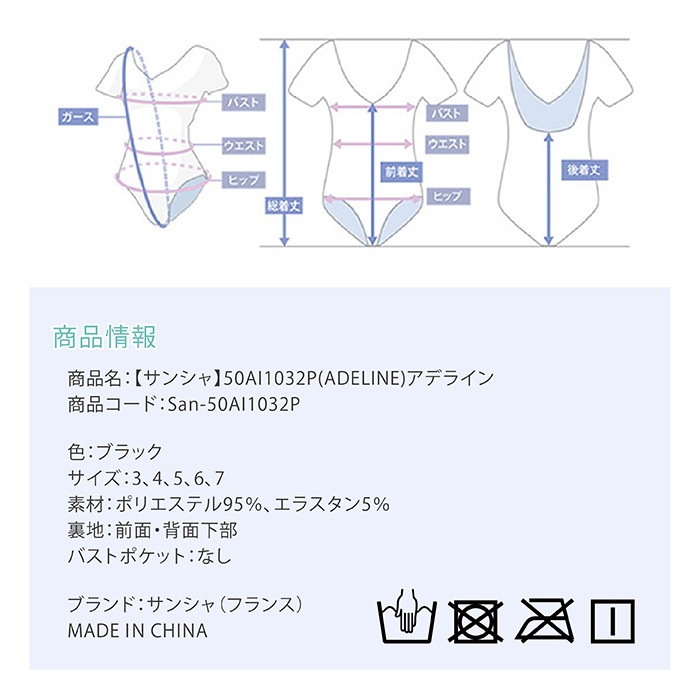 ガース
バスト
ウエスト
ヒップ
総着丈
バスト
ウエスト
前着丈
ヒップ
後着丈

商品情報

商品名:【サンシャ】50AI1032P(ADELINE)アデライン
商品コード:San-50AI1032P

色:ブラック
サイズ:3、4、5、6、7
素材:ポリエステル95%、エラスタン5%
裏地:前面・背面下部
バストポケット:なし

ブランド:サンシャ(フランス)
MADE IN CHINA