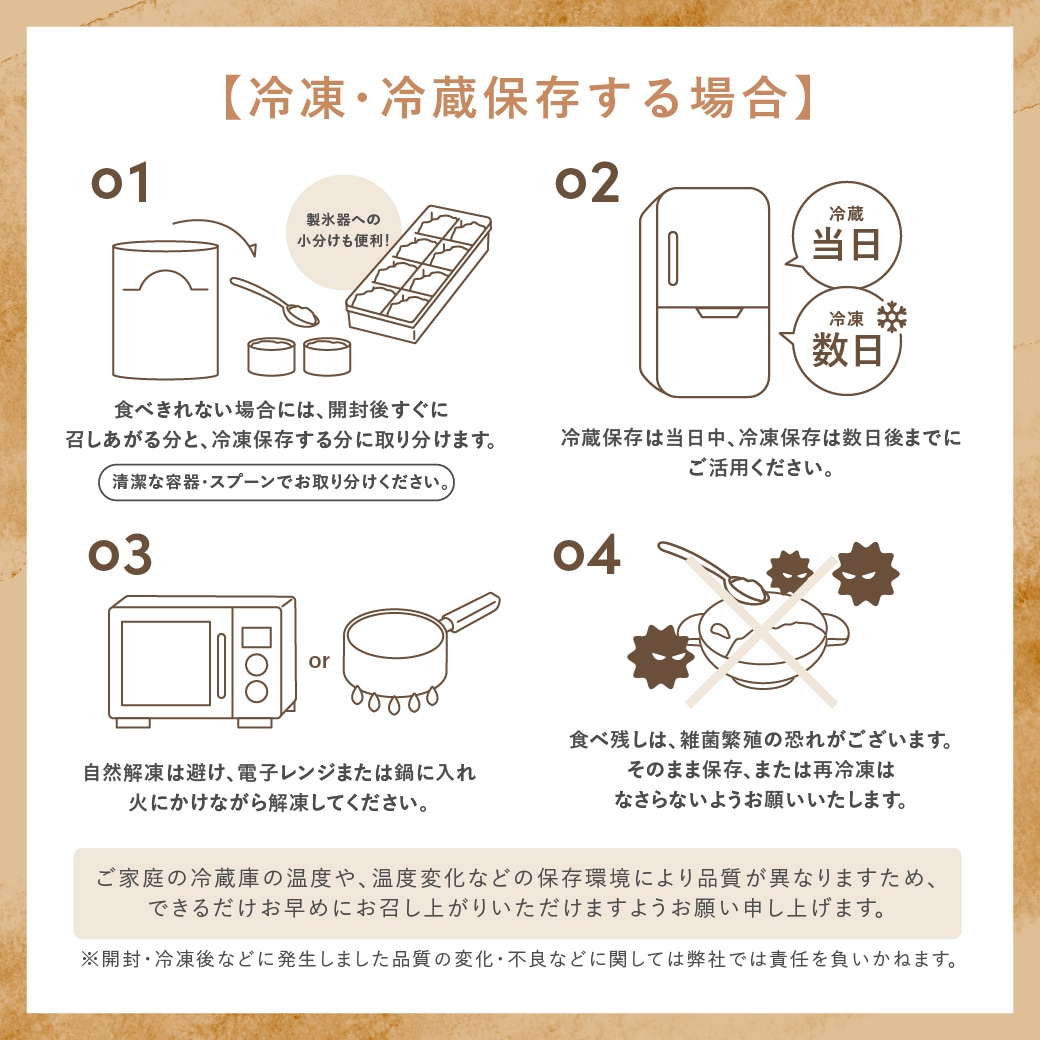 【冷凍・冷蔵保存する場合】

01

製氷器への小分けも便利!

食べきれない場合には、開封後すぐに召しあがる分と、冷凍保存する分に取り分けます。

清潔な容器・スプーンでお取り分けください。

02

冷蔵
当日

冷凍
数日

冷蔵保存は当日中、冷凍保存は数日後までにご活用ください。

03

or

自然解凍は避け、電子レンジまたは鍋に入れ火にかけながら解凍してください。

04

食べ残しは、雑菌繁殖の恐れがございます。そのまま保存、または再冷凍はなさらないようお願いいたします。

ご家庭の冷蔵庫の温度や、温度変化などの保存環境により品質が異なりますため、できるだけお早めにお召し上がりいただけますようお願い申し上げます。

※開封・冷凍後などに発生しました品質の変化・不良などに関しては弊社では責任を負いかねます。