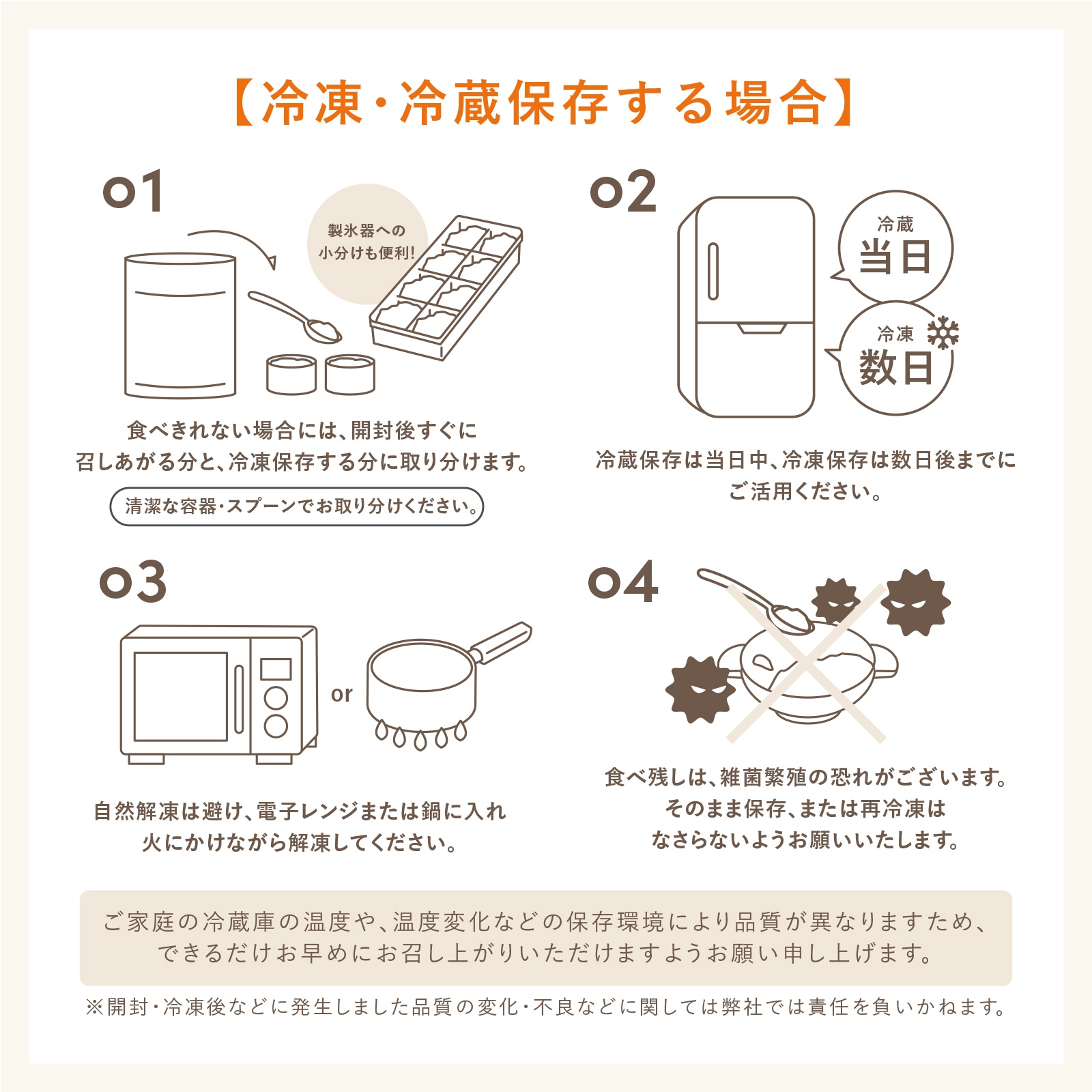 【冷凍・冷蔵保存する場合】

01

製氷器への小分けも便利!

食べきれない場合には、開封後すぐに召しあがる分と、冷凍保存する分に取り分けます。

清潔な容器・スプーンでお取り分けください。

02

冷蔵
当日

冷凍
数日

冷蔵保存は当日中、冷凍保存は数日後までにご活用ください。

03

or

自然解凍は避け、電子レンジまたは鍋に入れ火にかけながら解凍してください。

04

食べ残しは、雑菌繁殖の恐れがございます。そのまま保存、または再冷凍はなさらないようお願いいたします。

ご家庭の冷蔵庫の温度や、温度変化などの保存環境により品質が異なりますため、できるだけお早めにお召し上がりいただけますようお願い申し上げます。

※開封・冷凍後などに発生しました品質の変化・不良などに関しては弊社では責任を負いかねます。