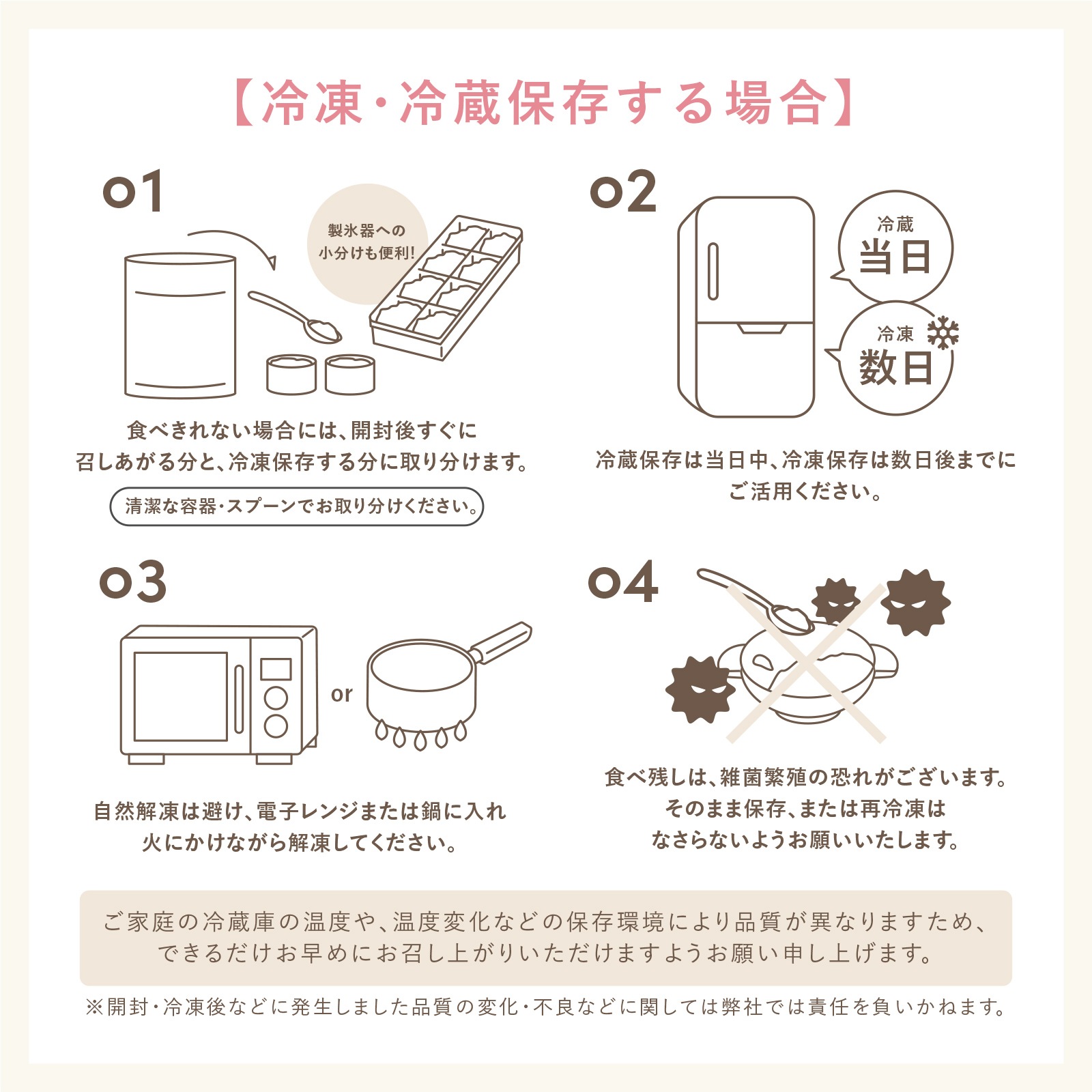 【冷凍・冷蔵保存する場合】

01

製氷器への小分けも便利!

食べきれない場合には、開封後すぐに召しあがる分と、冷凍保存する分に取り分けます。

清潔な容器・スプーンでお取り分けください。

02

冷蔵
当日

冷凍
数日

冷蔵保存は当日中、冷凍保存は数日後までにご活用ください。

03

or

自然解凍は避け、電子レンジまたは鍋に入れ火にかけながら解凍してください。

04

食べ残しは、雑菌繁殖の恐れがございます。そのまま保存、または再冷凍はなさらないようお願いいたします。

ご家庭の冷蔵庫の温度や、温度変化などの保存環境により品質が異なりますため、できるだけお早めにお召し上がりいただけますようお願い申し上げます。

※開封・冷凍後などに発生しました品質の変化・不良などに関しては弊社では責任を負いかねます。