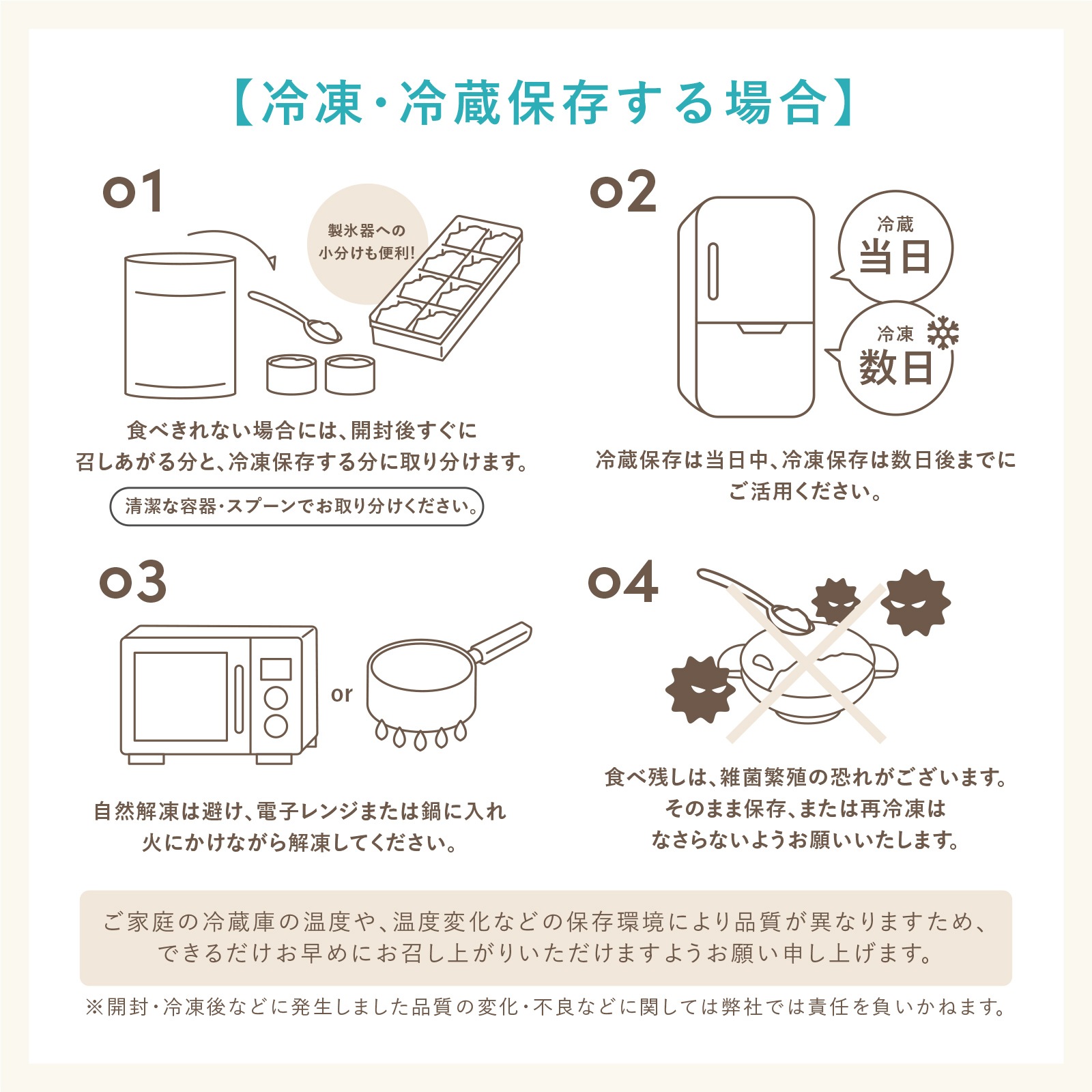 【冷凍・冷蔵保存する場合】

01

製氷器への小分けも便利!

食べきれない場合には、開封後すぐに召しあがる分と、冷凍保存する分に取り分けます。

清潔な容器・スプーンでお取り分けください。

02

冷蔵
当日

冷凍
数日

冷蔵保存は当日中、冷凍保存は数日後までにご活用ください。

03

or

自然解凍は避け、電子レンジまたは鍋に入れ火にかけながら解凍してください。

04

食べ残しは、雑菌繁殖の恐れがございます。そのまま保存、または再冷凍はなさらないようお願いいたします。

ご家庭の冷蔵庫の温度や、温度変化などの保存環境により品質が異なりますため、できるだけお早めにお召し上がりいただけますようお願い申し上げます。

※開封・冷凍後などに発生しました品質の変化・不良などに関しては弊社では責任を負いかねます。