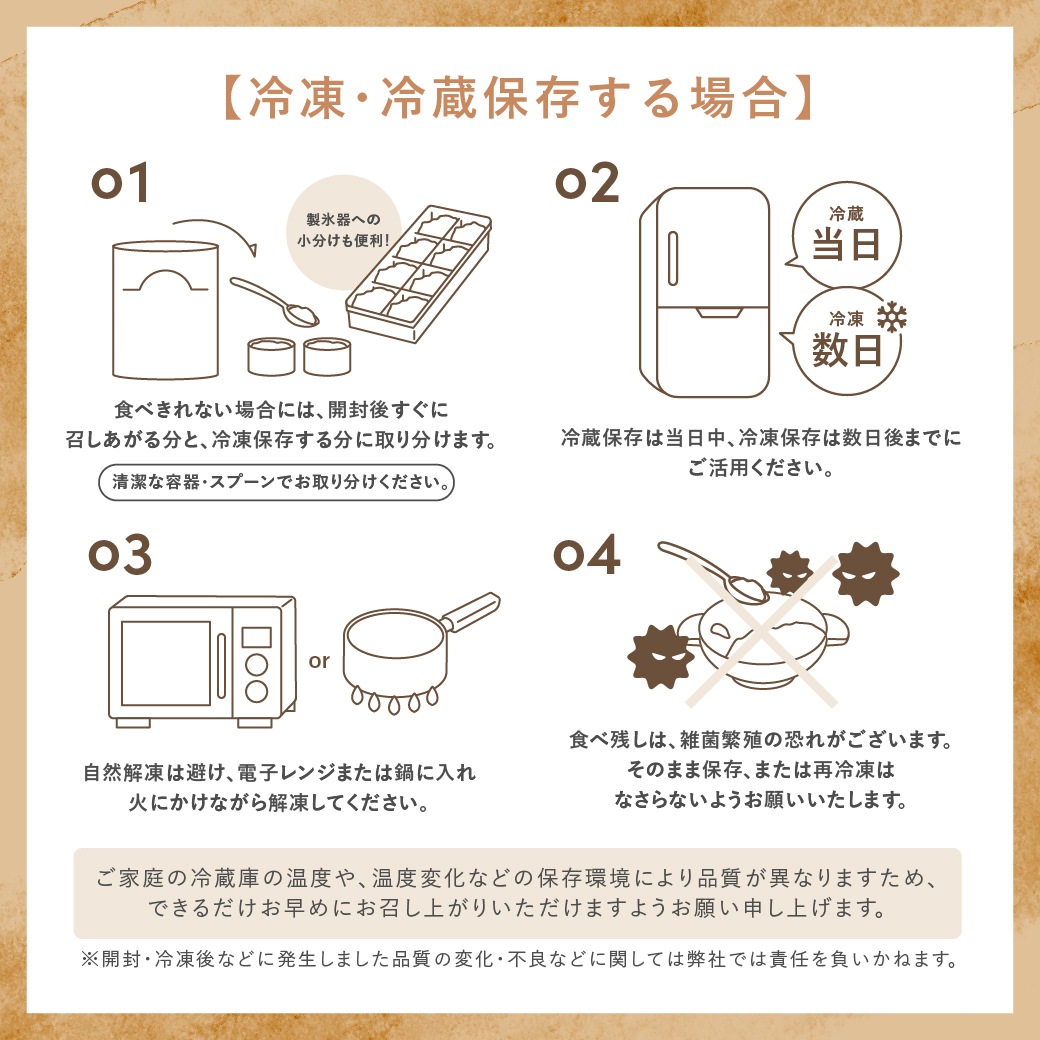 【冷凍・冷蔵保存する場合】

01

製氷器への小分けも便利!

食べきれない場合には、開封後すぐに召しあがる分と、冷凍保存する分に取り分けます。

清潔な容器・スプーンでお取り分けください。

02

冷蔵 当日

冷凍 数日

冷蔵保存は当日中、冷凍保存は数日後までにご活用ください。

03

or

自然解凍は避け、電子レンジまたは鍋に入れ火にかけながら解凍してください。

04

食べ残しは、雑菌繁殖の恐れがございます。そのまま保存、または再冷凍はなさらないようお願いいたします。

ご家庭の冷蔵庫の温度や、温度変化などの保存環境により品質が異なりますため、できるだけお早めにお召し上がりいただけますようお願い申し上げます。

※開封・冷凍後などに発生しました品質の変化・不良などに関しては弊社では責任を負いかねます。