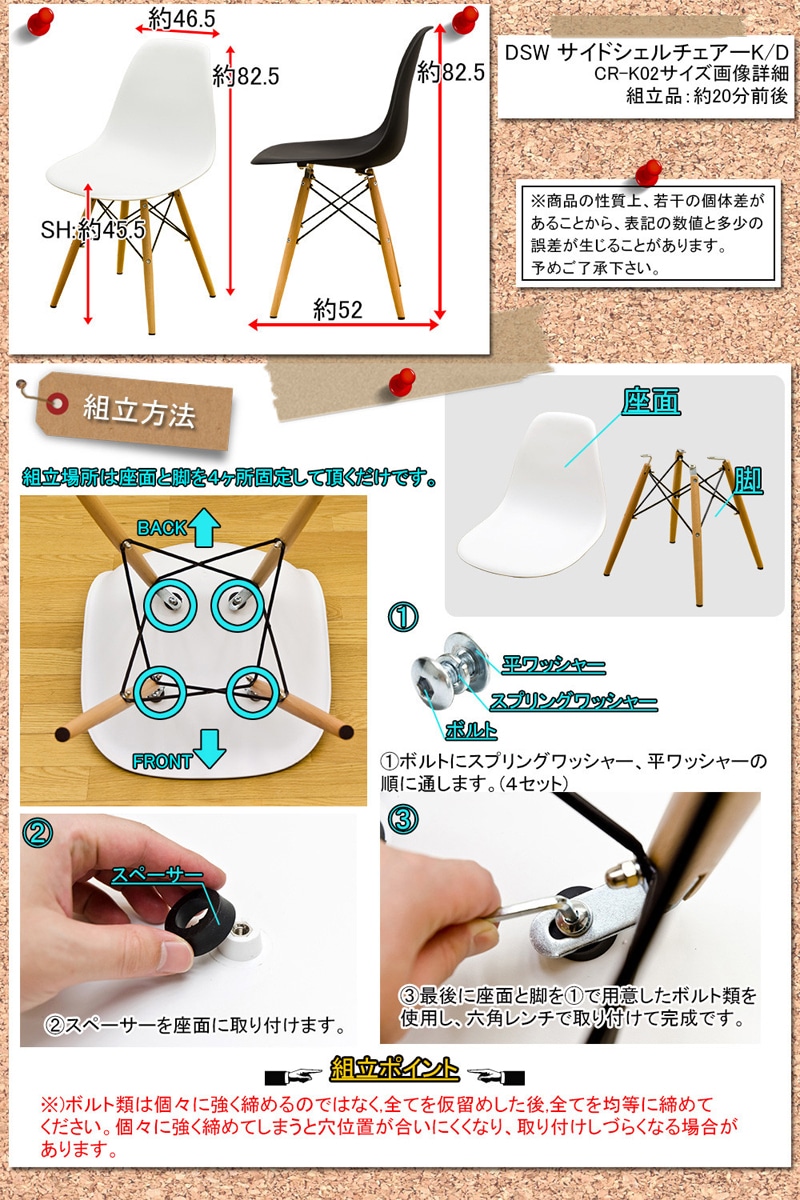 約46.5

約82.5

約82.5

SH:約45.5

約52

DSW サイドシェルチェアーK/D
CR-K02サイズ画像詳細
組立品：約20分前後

※商品の性質上、若干の個体差があることから、表記の数値と多少の誤差が生じることがあります。
予めご了承下さい。

組立方法

組立場所は座面と脚を4ヶ所固定して頂くだけです。

BACK

FRONT

座面

脚

①

平ワッシャー

スプリングワッシャー

ボルト

①ボルトにスプリングワッシャー、平ワッシャーの順に通します。(4セット)

②

スペーサー

②スペーサーを座面に取り付けます。

③

③最後に座面と脚を①で用意したボルト類を使用し、六角レンチで取り付けて完成です。

組立ポイント

※)ボルト類は個々に強く締めるのではなく,全てを仮留めした後,全てを均等に締めてください。個々に強く締めてしまうと穴位置が合いにくくなり、取り付けしづらくなる場合があります。