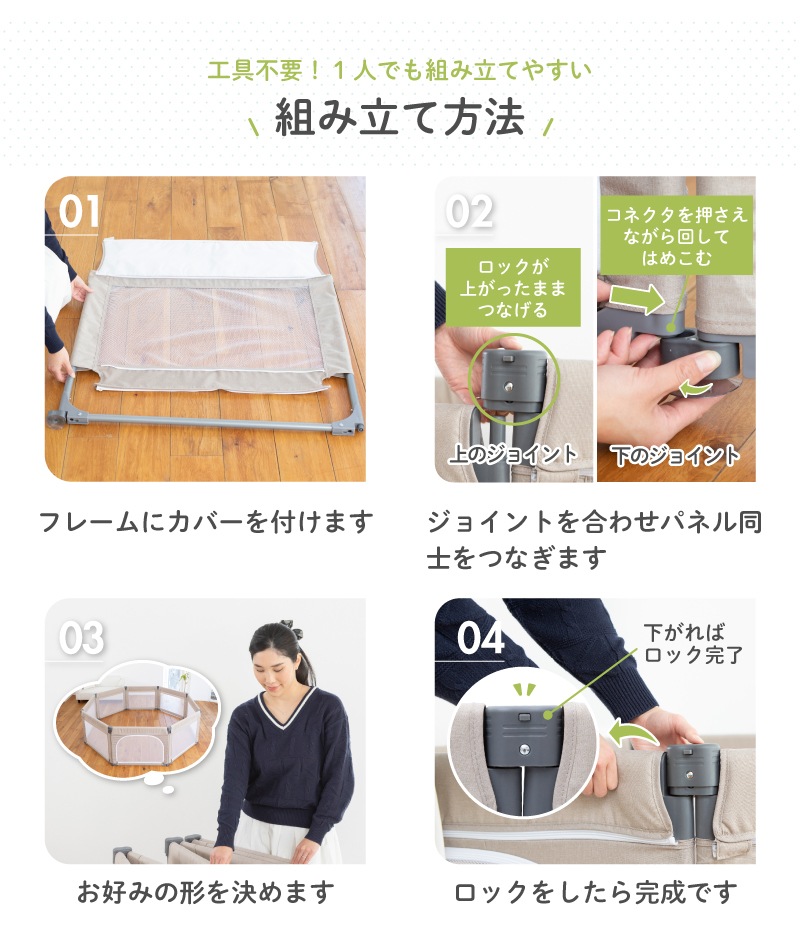 工具不要！１人でも組み立てやすい

組み立て方法

01

フレームにカバーを付けます

02

ロックが上がったままつなげる

コネクタを押さえながら回してはめこむ

上のジョイント

下のジョイント

ジョイントを合わせパネル同士をつなぎます

03

お好みの形を決めます

04

下がればロック完了

ロックをしたら完成です