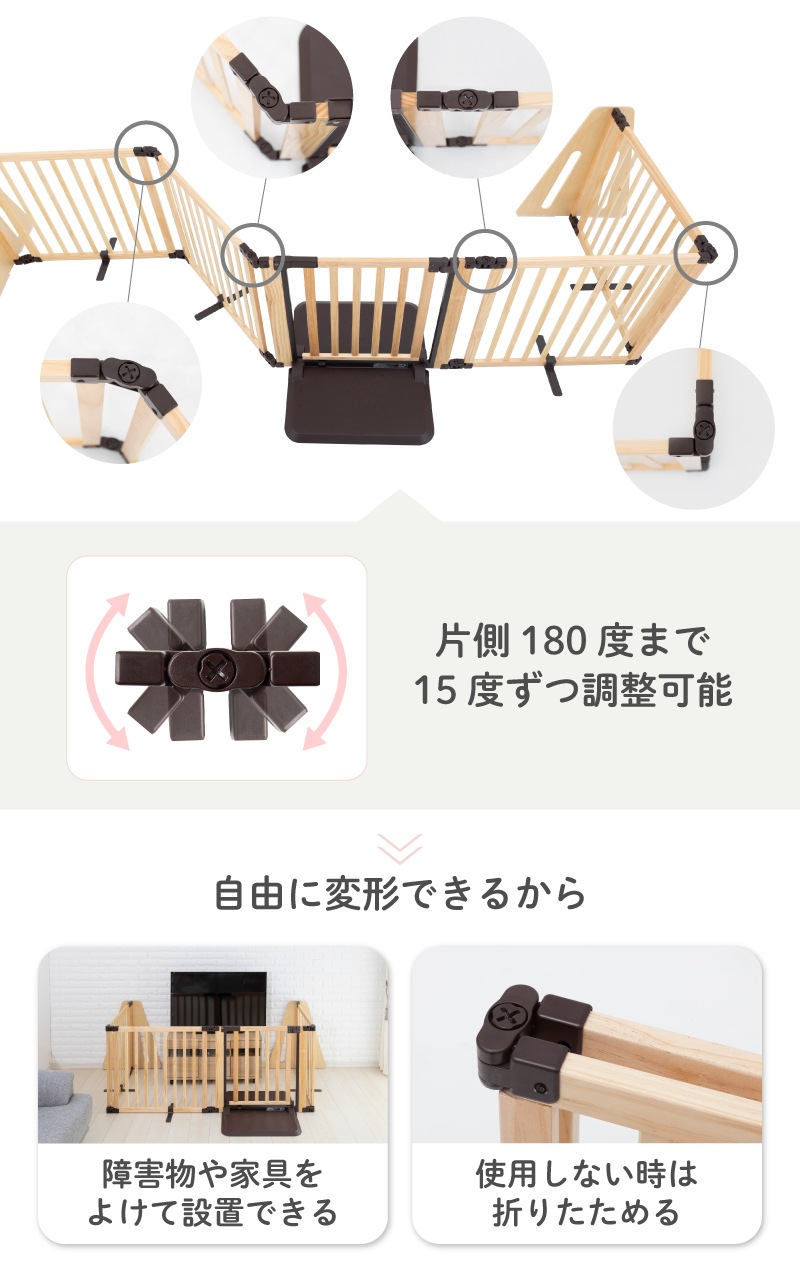 片側 180 度まで
15 度ずつ調整可能

自由に変形できるから

障害物や家具を
よけて設置できる

使用しない時は
折りたためる