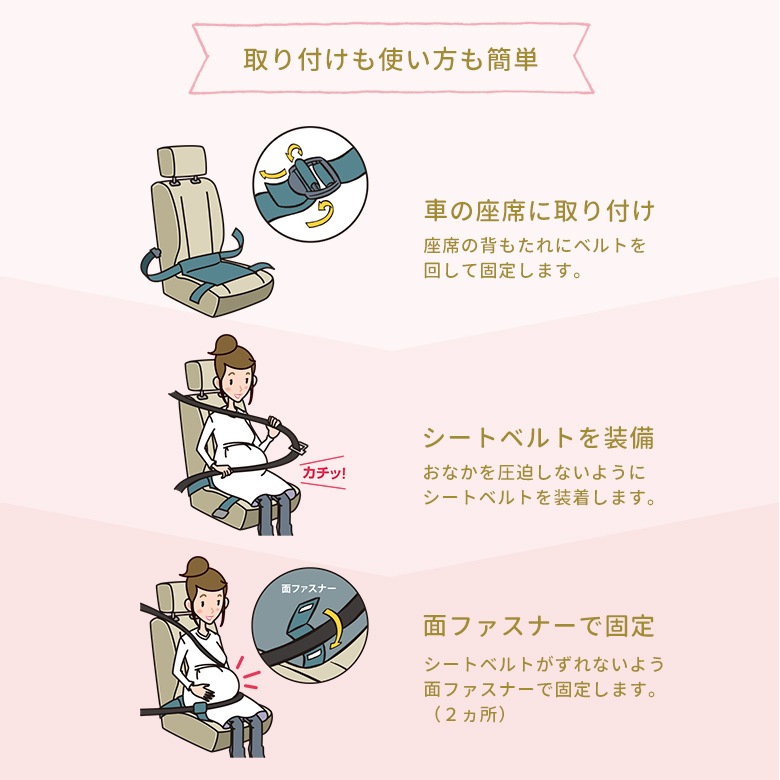 取り付けも使い方も簡単

車の座席に取り付け
座席の背もたれにベルトを回して固定します。

カチッ!

シートベルトを装備
おなかを圧迫しないようにシートベルトを装着します。

面ファスナー

面ファスナーで固定
シートベルトがずれないよう面ファスナーで固定します。（２ヵ所）