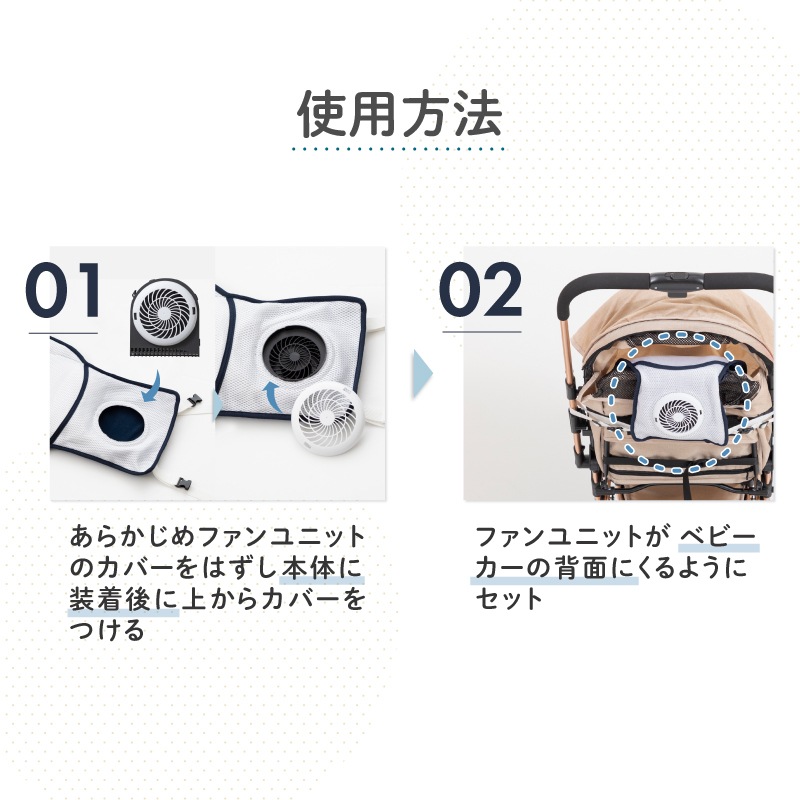 使用方法

01

あらかじめファンユニットのカバーをはずし本体に装着後に上からカバーをつける

02

ファンユニットが ベビーカーの背面にくるようにセット