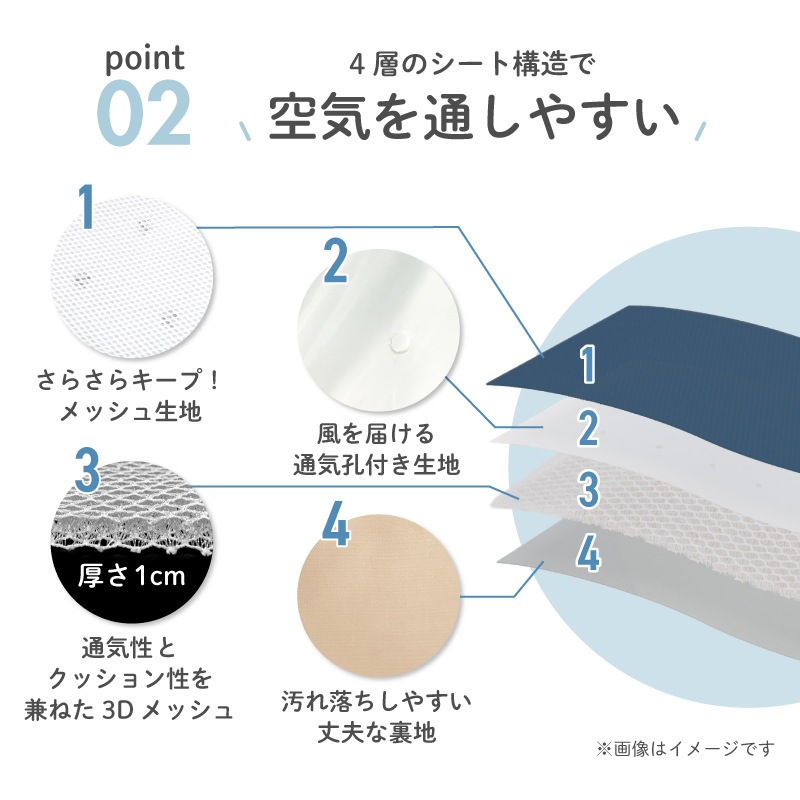 point
02

4層のシート構造で
空気を通しやすい

1
さらさらキープ！
メッシュ生地

2
風を届ける
通気孔付き生地

3
厚さ1cm
通気性と
クッション性を
兼ねた3Dメッシュ

4
汚れ落ちしやすい
丈夫な裏地

1
2
3
4

※画像はイメージです