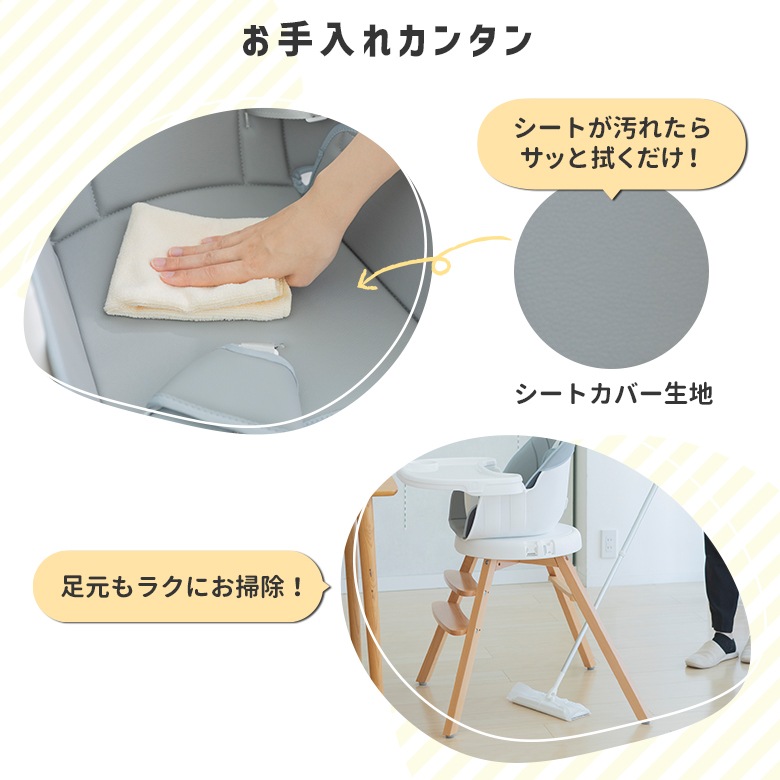 お手入れカンタン

シートが汚れたら
サッと拭くだけ！

シートカバー生地

足元もラクにお掃除！