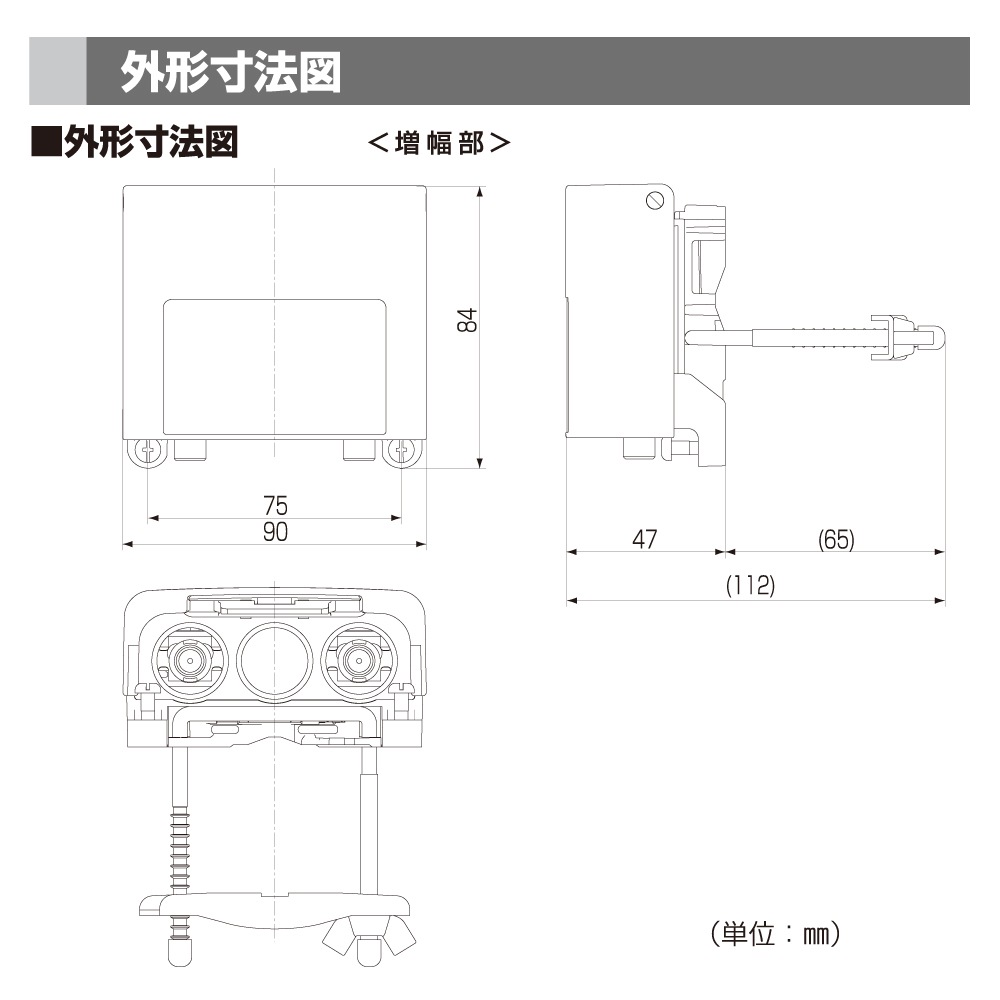 外形寸法図

■外形寸法図

＜増幅部＞

84

75

90

47

(65)

(112)

（単位：㎜）