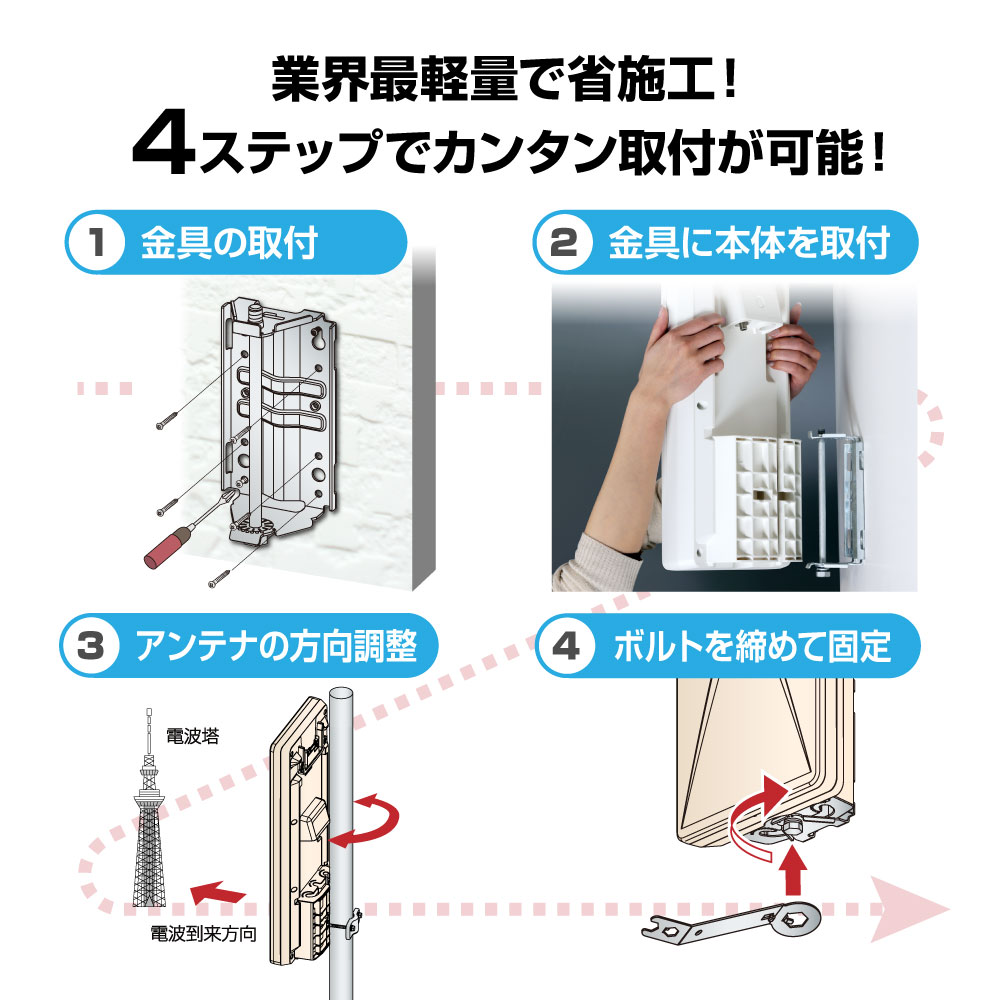 業界最軽量で省施工！
4ステップでカンタン取付が可能！

1 金具の取付

2 金具に本体を取付

3 アンテナの方向調整

電波塔

電波到来方向

4 ボルトを締めて固定