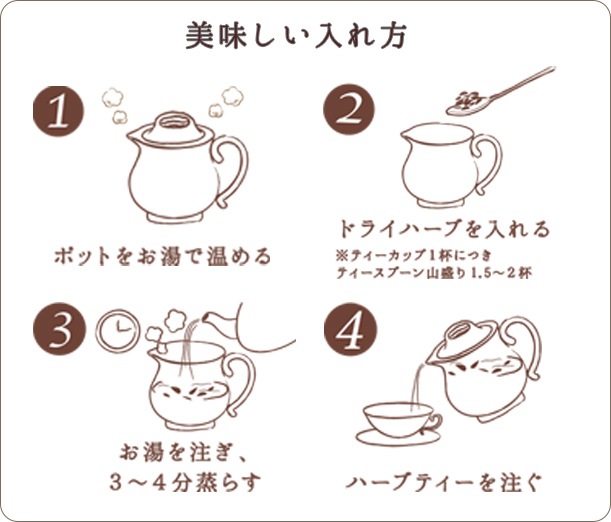 美味しい入れ方

1

ポットをお湯で温める

2

ドライハーブを入れる

※ティーカップ1杯につき
ティースプーン山盛り1.5〜2杯

3

お湯を注ぎ、
3〜4分蒸らす

4

ハーブティーを注ぐ