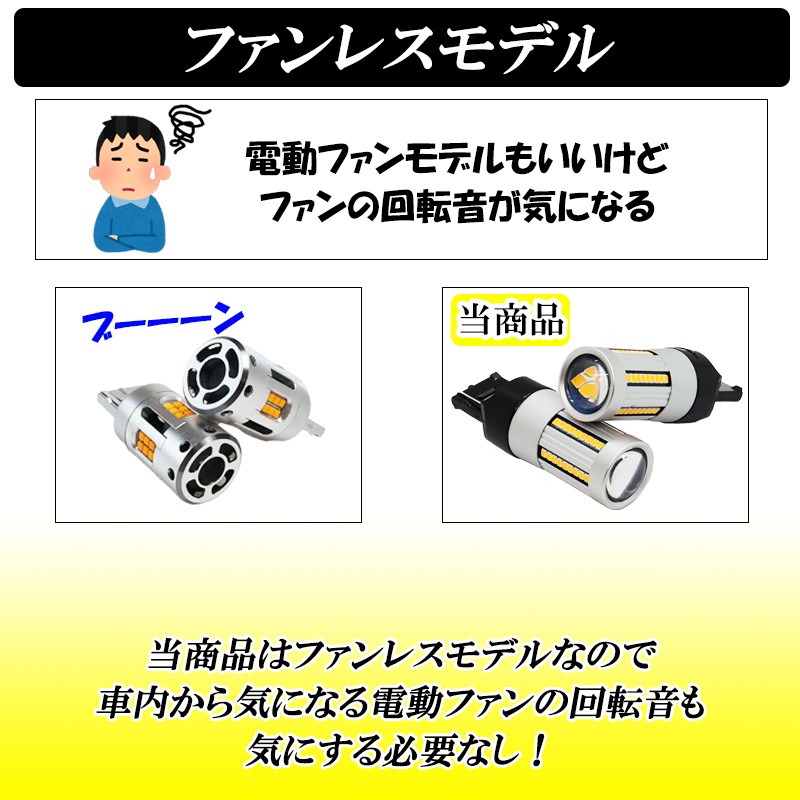 ファンレスモデル

電動ファンモデルもいいけど
ファンの回転音が気になる

ブーーーン

当商品

当商品はファンレスモデルなので
車内から気になる電動ファンの回転音も
気にする必要なし！