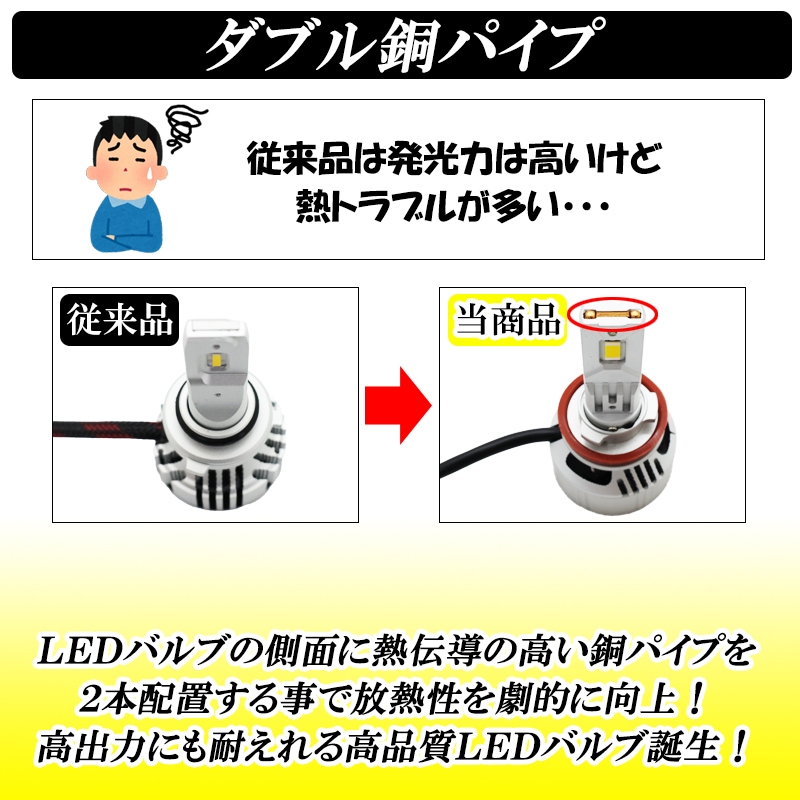 ダブル銅パイプ

従来品は発光力は高いけど
熱トラブルが多い・・・

従来品

当商品

LEDバルブの側面に熱伝導の高い銅パイプを
2本配置する事で放熱性を劇的に向上！
高出力にも耐えれる高品質LEDバルブ誕生！