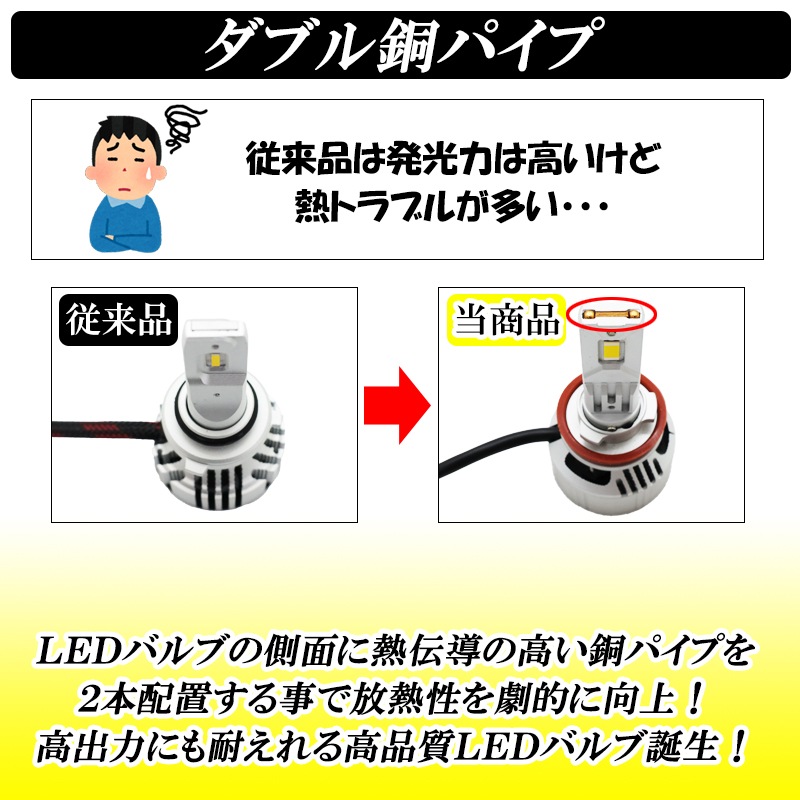 ダブル銅パイプ

従来品は発光力は高いけど
熱トラブルが多い・・・

従来品

当商品

LEDバルブの側面に熱伝導の高い銅パイプを
2本配置する事で放熱性を劇的に向上！
高出力にも耐えれる高品質LEDバルブ誕生！