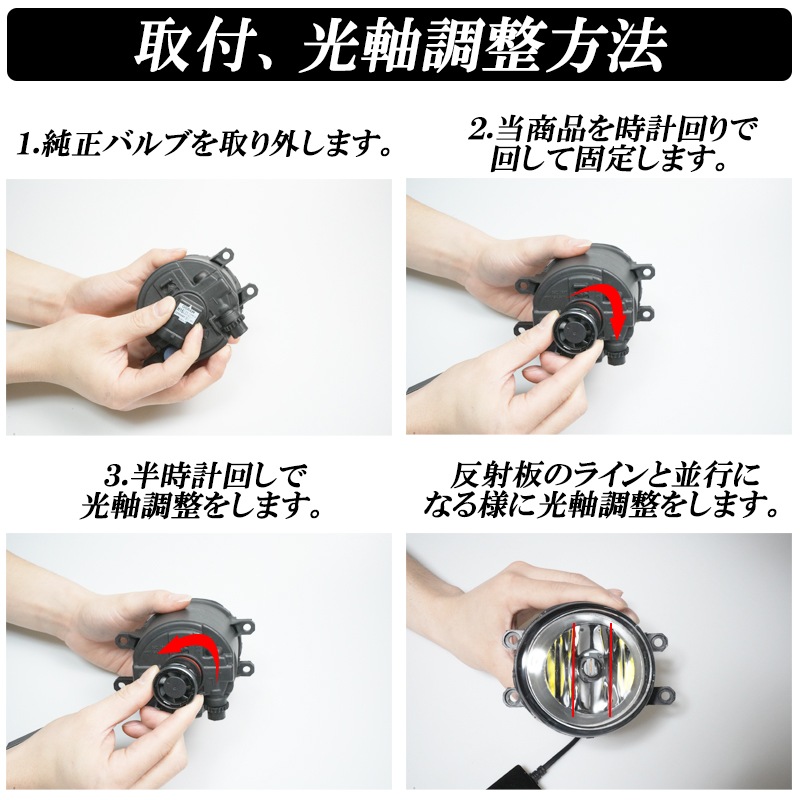 取付、光軸調整方法

1.純正バルブを取り外します。

2.当商品を時計回りで回して固定します。

3.半時計回しで光軸調整をします。

反射板のラインと並行になる様に光軸調整をします。