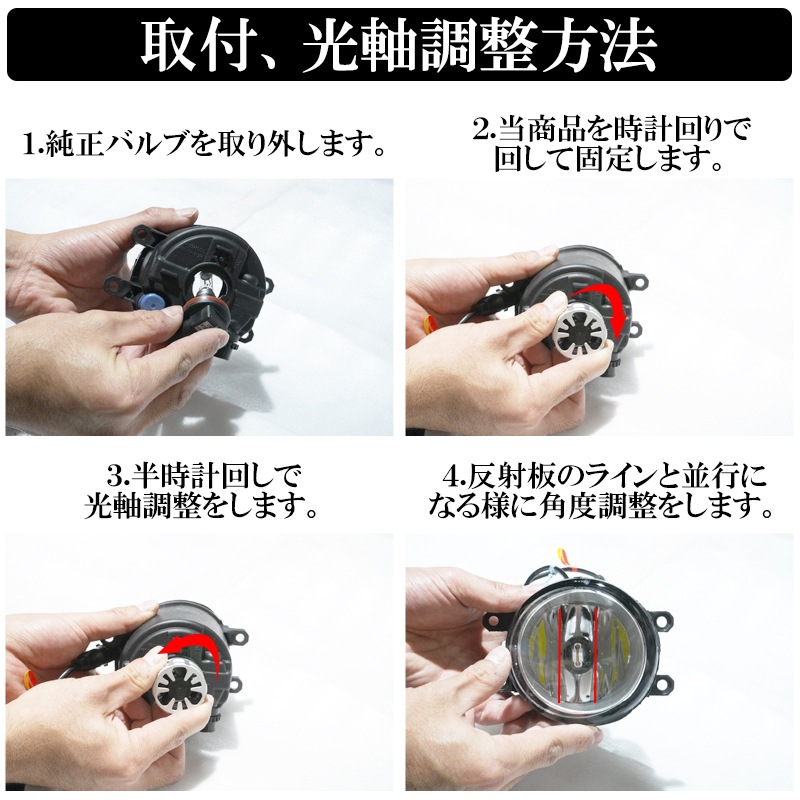 取付、光軸調整方法

1.純正バルブを取り外します。

2.当商品を時計回りで回して固定します。

3.半時計回しで光軸調整をします。

4.反射板のラインと並行になる様に角度調整をします。