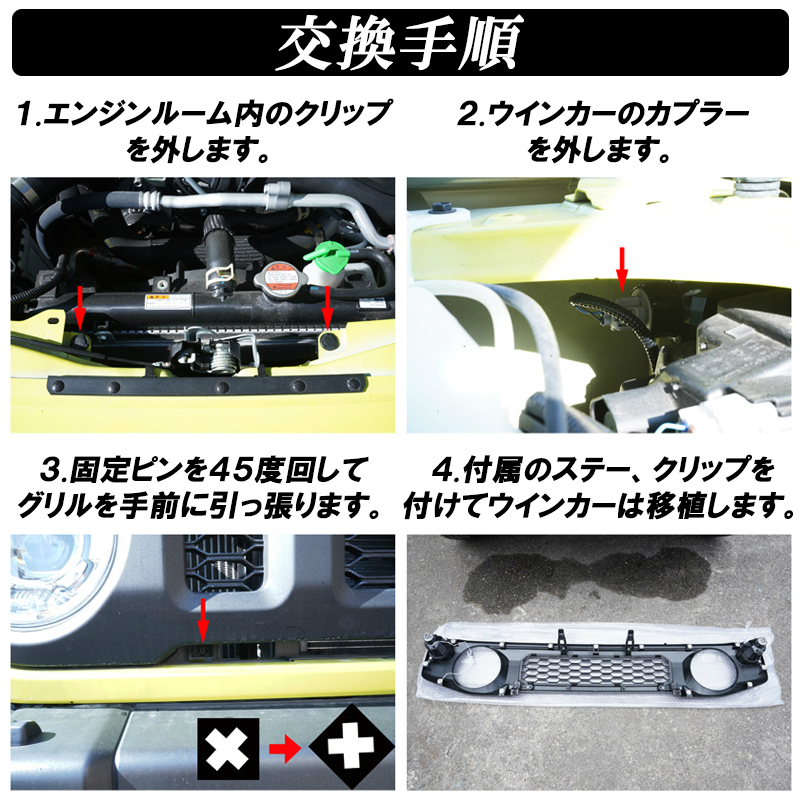 交換手順

1.エンジンルーム内のクリップを外します。

2.ウインカーのカプラーを外します。

3.固定ピンを45度回してグリルを手前に引っ張ります。

4.付属のステー、クリップを付けてウインカーは移植します。