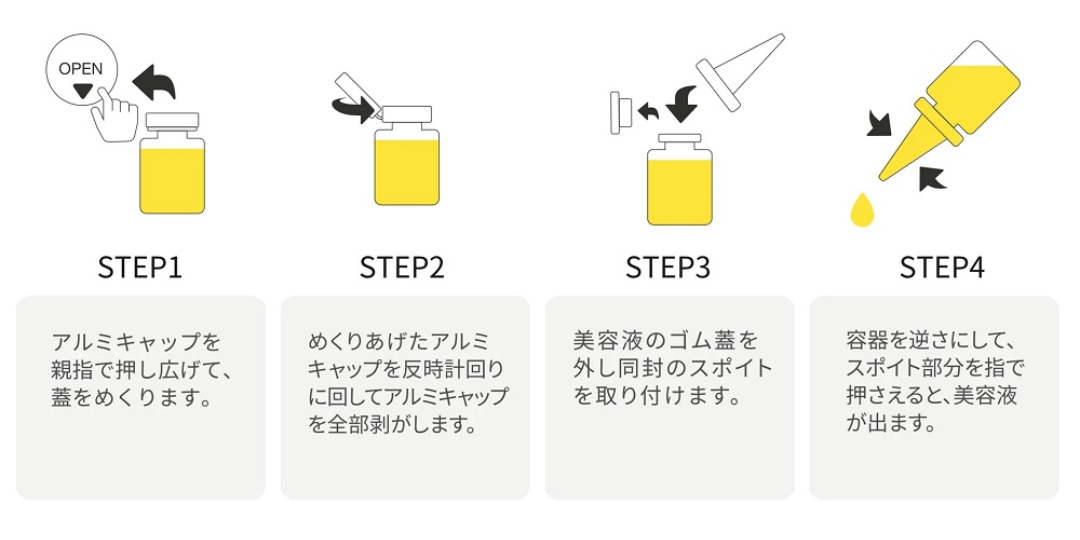 OPEN

STEP1

アルミキャップを親指で押し広げて、蓋をめくります。

STEP2

めくりあげたアルミキャップを反時計回りに回してアルミキャップを全部剥がします。

STEP3

美容液のゴム蓋を外し同封のスポイトを取り付けます。

STEP4

容器を逆さにして、スポイト部分を指で押さえると、美容液が出ます。