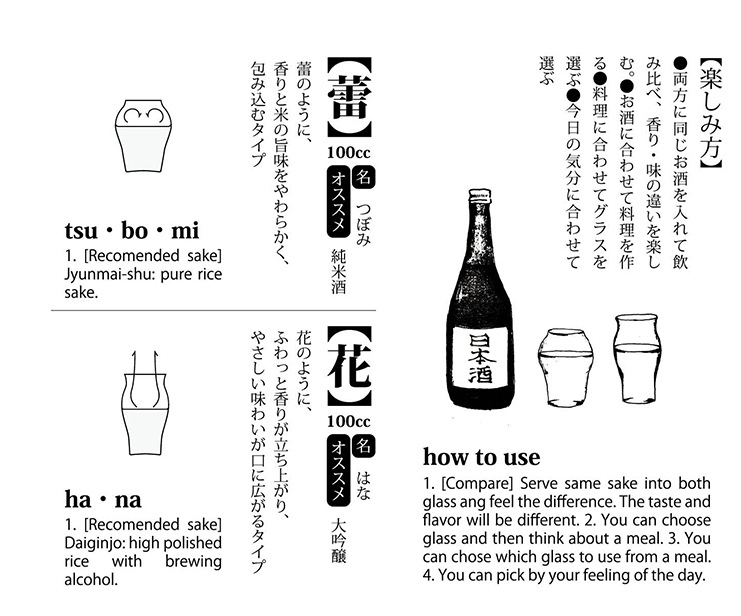 【楽しみ方】
●両方に同じお酒を入れて飲み比べ、香り・味の違いを楽しむ。●お酒に合わせて料理を作る●料理に合わせてグラスを選ぶ●今日の気分に合わせて選ぶ

日本酒

how to use
1. [Compare] Serve same sake into both glass ang feel the difference. The taste and flavor will be different. 2. You can choose glass and then think about a meal. 3. You can chose which glass to use from a meal. 4. You can pick by your feeling of the day.

【蕾】
100cc
名 つぼみ
オススメ 純米酒
蕾のように、香りと米の旨味をやわらかく、包み込むタイプ

tsu・bo・mi
1. [Recomended sake] Jyunmai-shu: pure rice sake.

【花】
100cc
名 はな
オススメ 大吟醸
花のように、ふわっと香りが立ち上がり、やさしい味わいが口に広がるタイプ

ha・na
1. [Recomended sake] Daiginjo: high polished rice with brewing alcohol.