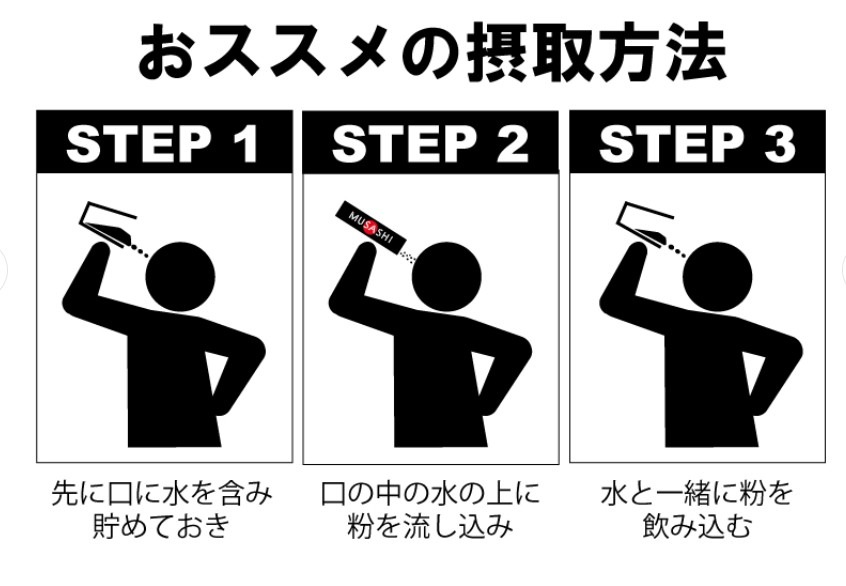 おススメの摂取方法

STEP 1

先に口に水を含み貯めておき

STEP 2

MUSASHI

口の中の水の上に粉を流し込み

STEP 3

水と一緒に粉を飲み込む