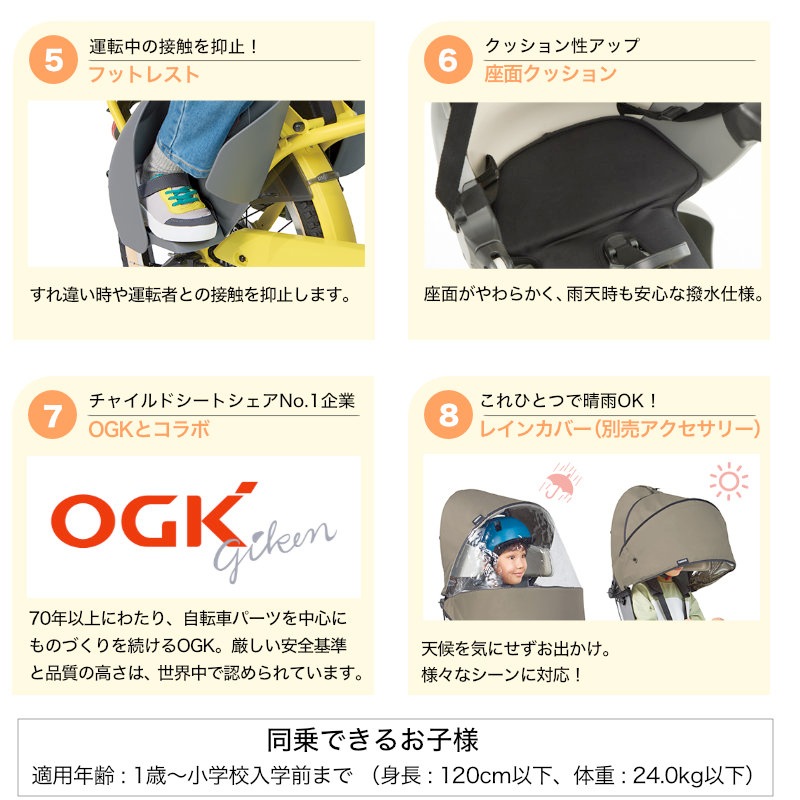 5
運転中の接触を抑止！
フットレスト

すれ違い時や運転者との接触を抑止します。

6
クッション性アップ
座面クッション

座面がやわらかく、雨天時も安心な撥水仕様。

7
チャイルドシートシェアNo.1企業
OGKとコラボ

OGK Giken

70年以上にわたり、自転車パーツを中心にものづくりを続けるOGK。厳しい安全基準と品質の高さは、世界中で認められています。

8
これひとつで晴雨OK！
レインカバー（別売アクセサリー）

天候を気にせずお出かけ。
様々なシーンに対応！

同乗できるお子様
適用年齢：1歳〜小学校入学前まで （身長：120cm以下、体重：24.0kg以下）