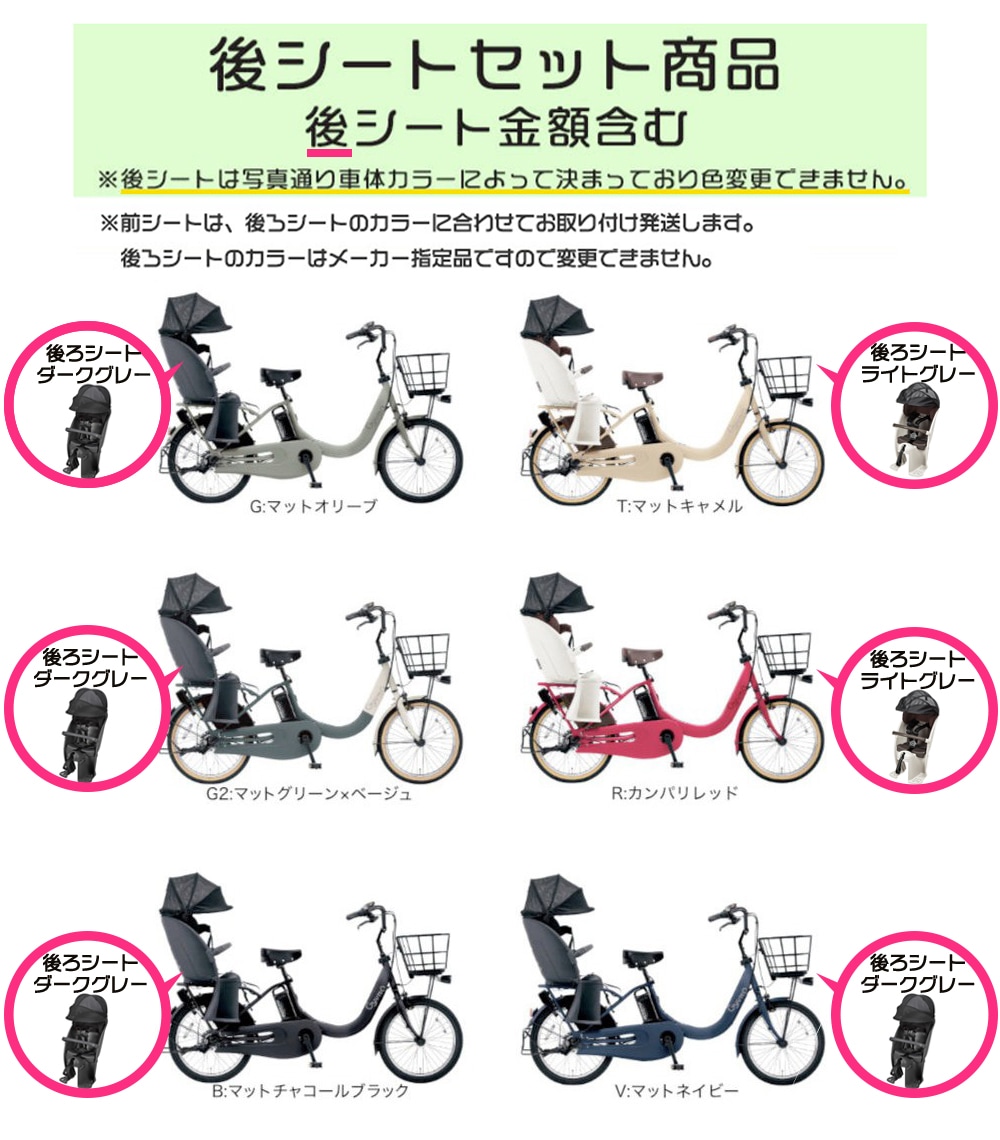 後シートセット商品
後シート金額含む
※後シートは写真通り車体カラーによって決まっており色変更できません。

※前シートは、後ろシートのカラーに合わせてお取り付け発送します。
後ろシートのカラーはメーカー指定品ですので変更できません。

後ろシート
ダークグレー

G:マットオリーブ

T:マットキャメル

後ろシート
ライトグレー

後ろシート
ダークグレー

G2:マットグリーン×ベージュ

R:カンパリレッド

後ろシート
ライトグレー

後ろシート
ダークグレー

B:マットチャコールブラック

V:マットネイビー

後ろシート
ダークグレー