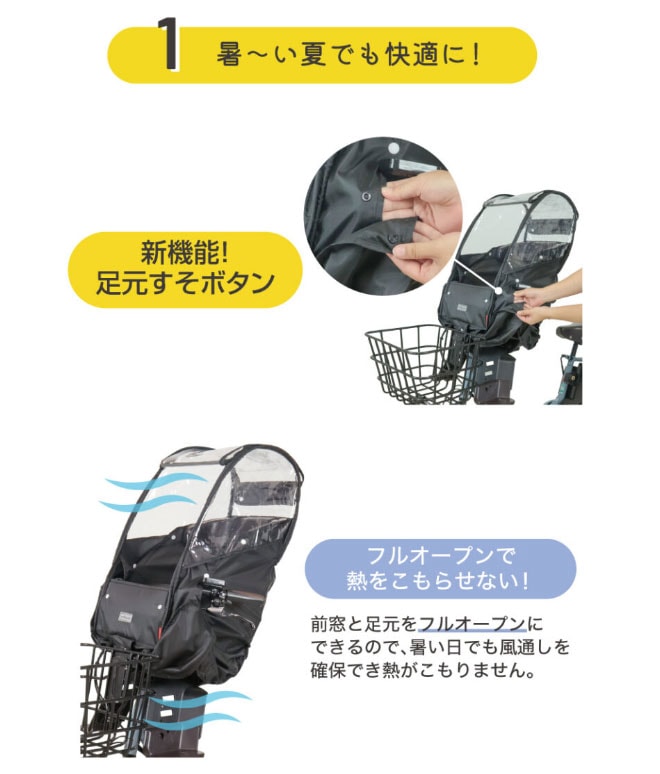 1 暑〜い夏でも快適に!

新機能!
足元すそボタン

フルオープンで
熱をこもらせない!

前窓と足元をフルオープンにできるので、暑い日でも風通しを確保でき熱がこもりません。