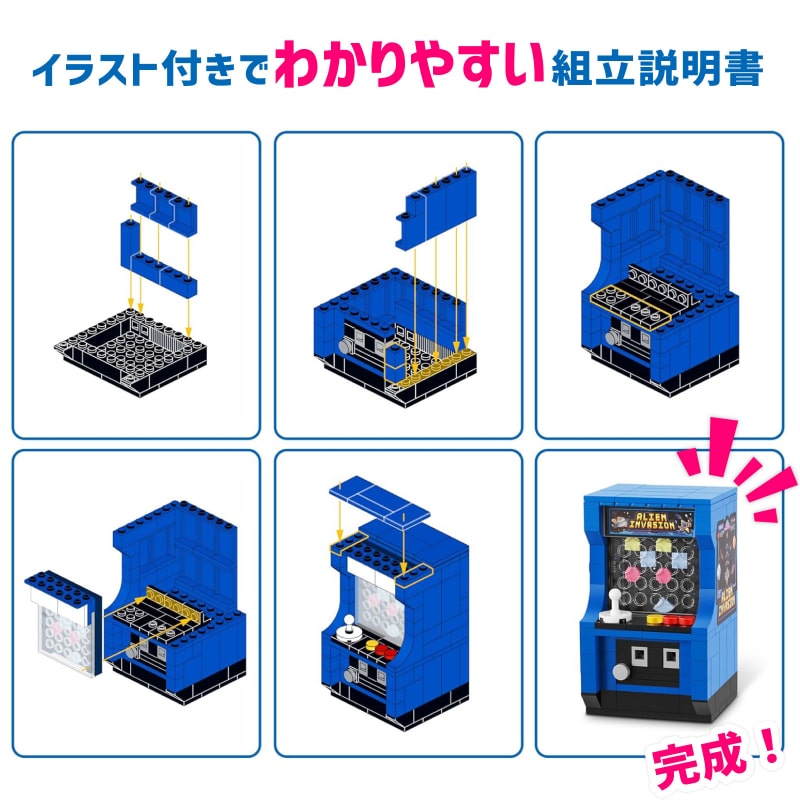 イラスト付きでわかりやすい組立説明書

ALIEN INVASION

ALIEN INVASION

完成！