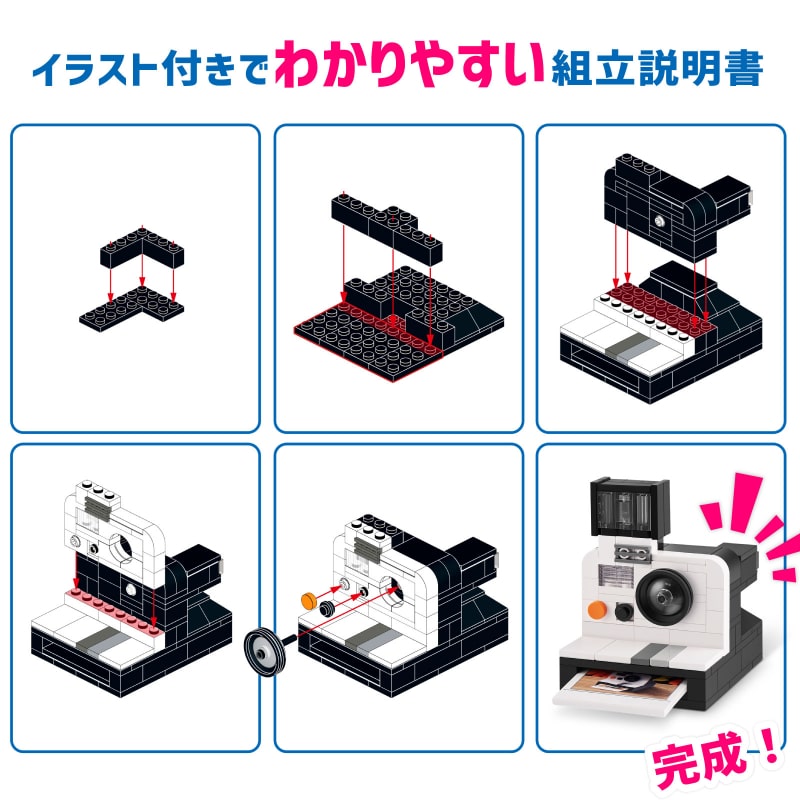 イラスト付きでわかりやすい組立説明書

完成！