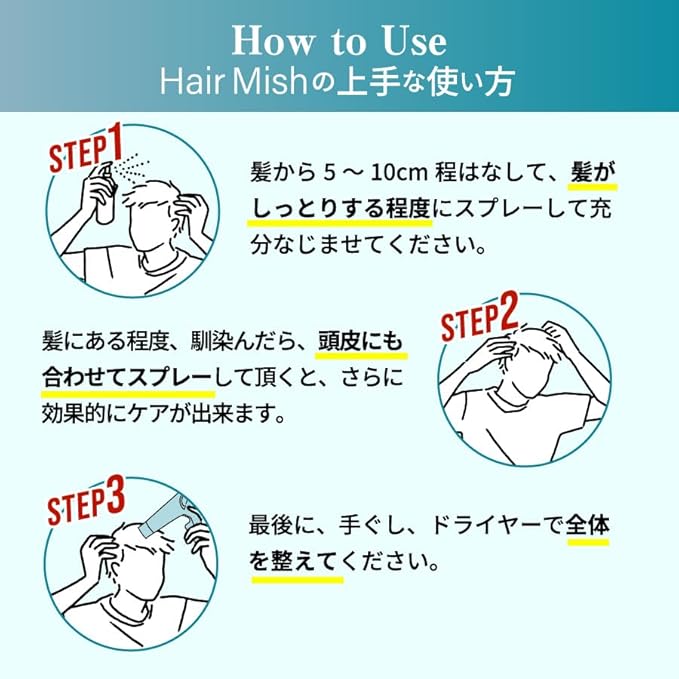 How to Use
Hair Mishの上手な使い方

STEP1

髪から 5 ～ 10cm 程はなして、髪がしっとりする程度にスプレーして充分なじませてください。

STEP2

髪にある程度、馴染んだら、頭皮にも合わせてスプレーして頂くと、さらに効果的にケアが出来ます。

STEP3

最後に、手ぐし、ドライヤーで全体を整えてください。