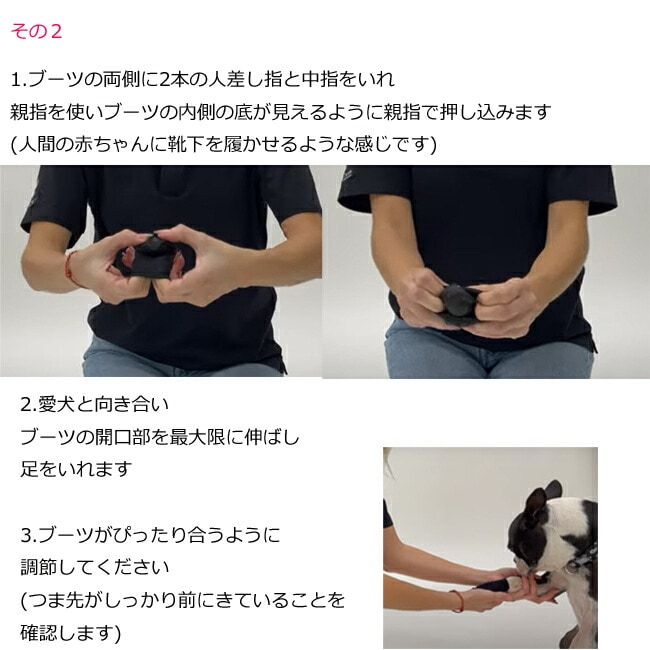 その２

1.ブーツの両側に2本の人差し指と中指をいれ
親指を使いブーツの内側の底が見えるように親指で押し込みます
(人間の赤ちゃんに靴下を履かせるような感じです)

2.愛犬と向き合い
ブーツの開口部を最大限に伸ばし
足をいれます

3.ブーツがぴったり合うように
調節してください
(つま先がしっかり前にきていることを
確認します)