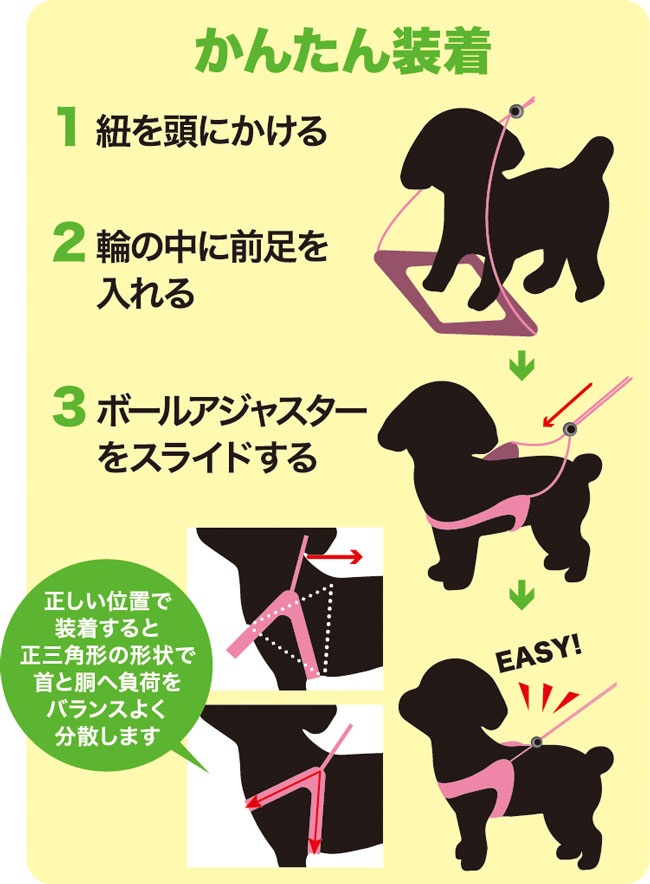 かんたん装着

1 紐を頭にかける

2 輪の中に前足を入れる

3 ボールアジャスターをスライドする

正しい位置で装着すると正三角形の形状で首と胴へ負荷をバランスよく分散します

EASY!