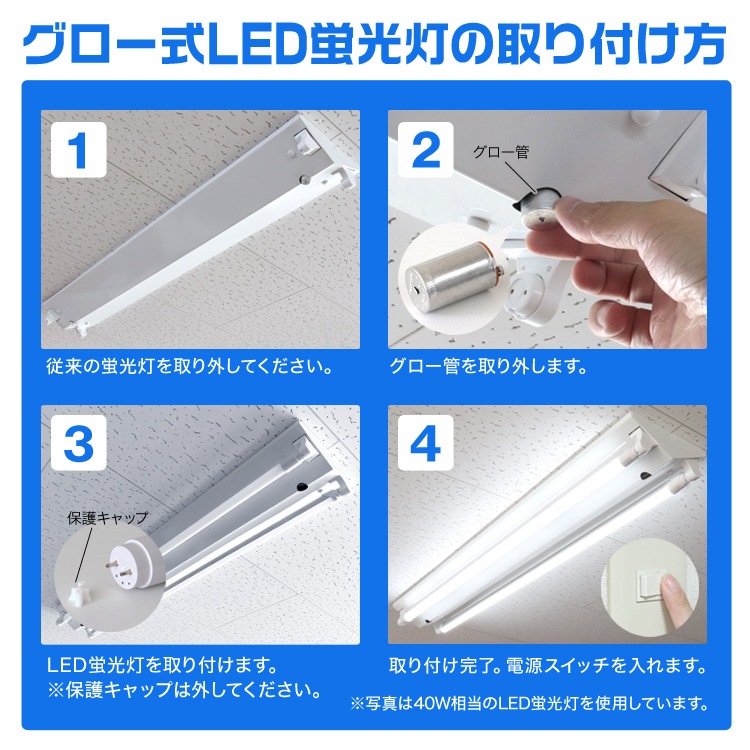 グロー式LED蛍光灯の取り付け方

1

従来の蛍光灯を取り外してください。

2

グロー管

グロー管を取り外します。

3

保護キャップ

LED蛍光灯を取り付けます。
※保護キャップは外してください。

4

取り付け完了。電源スイッチを入れます。

※写真は40W相当のLED蛍光灯を使用しています。